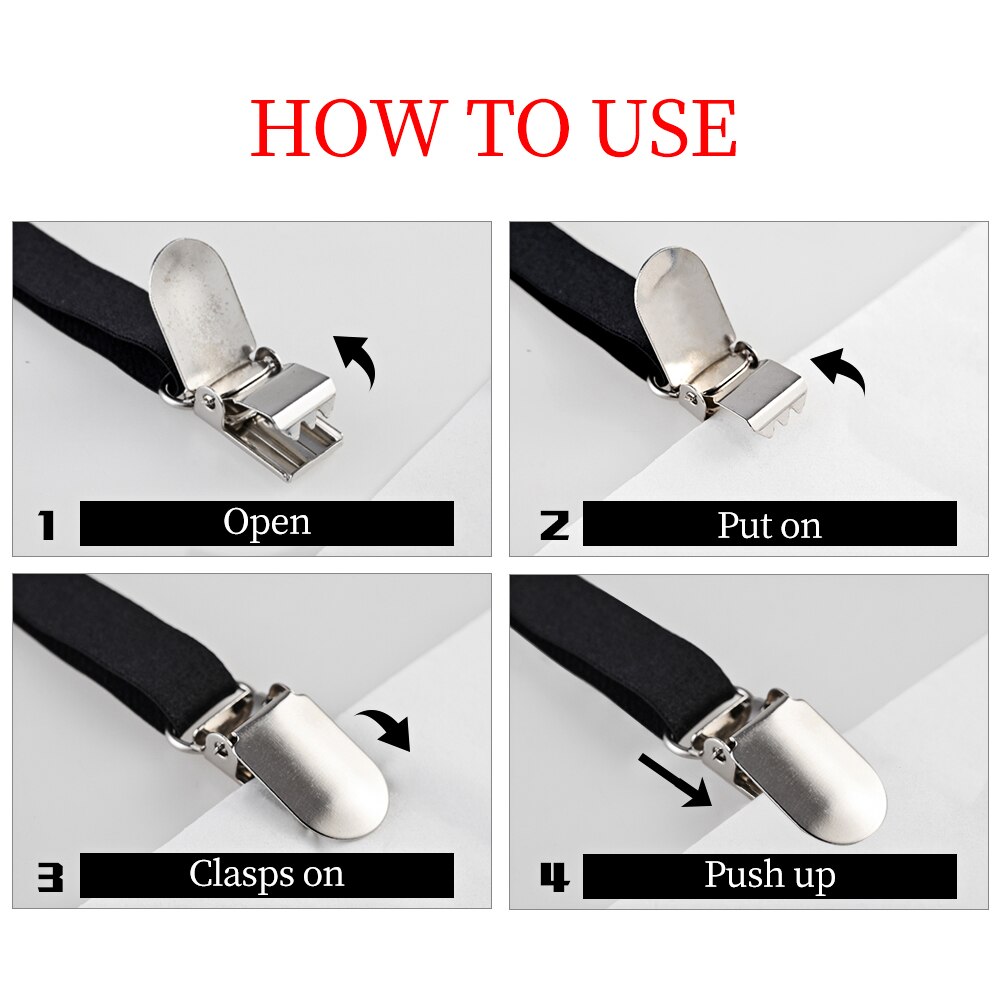 HOW TO USE

1 Open

2 Put on

3 Clasps on

4 Push up