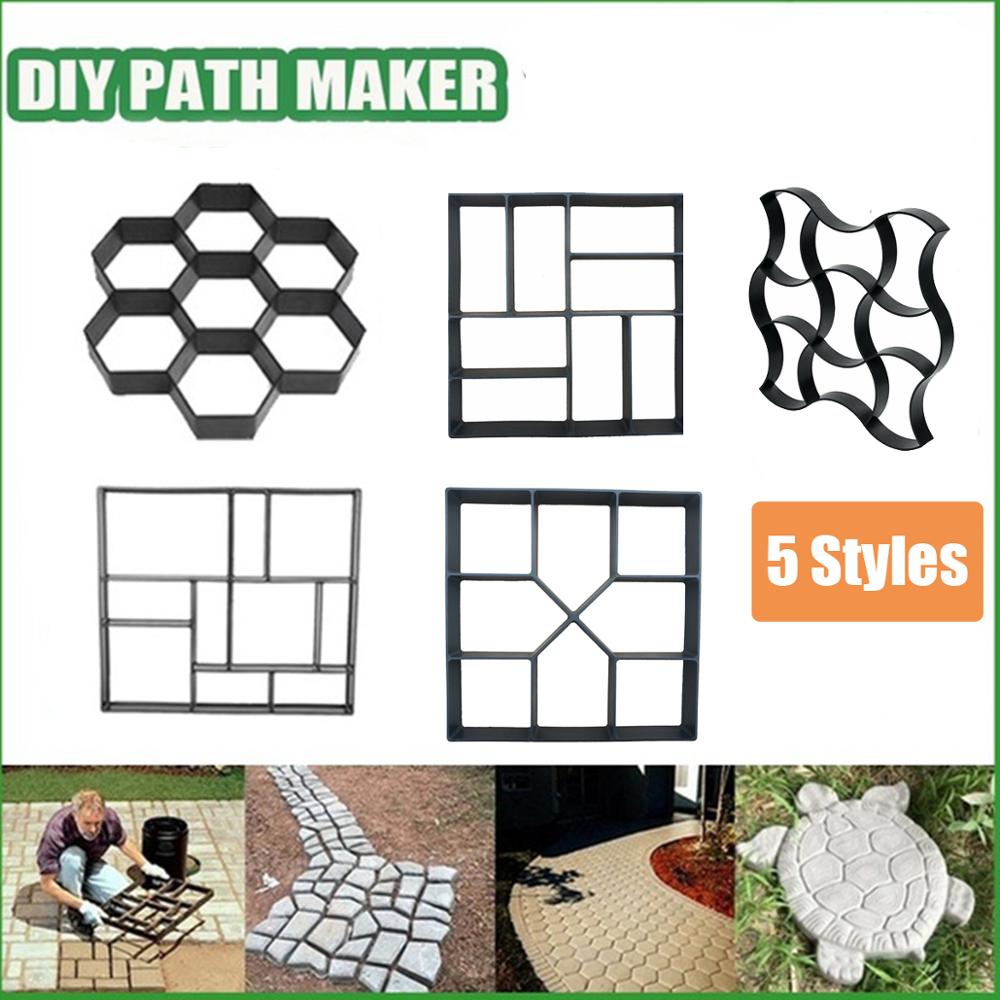 DIY PATH MAKER

5 Styles