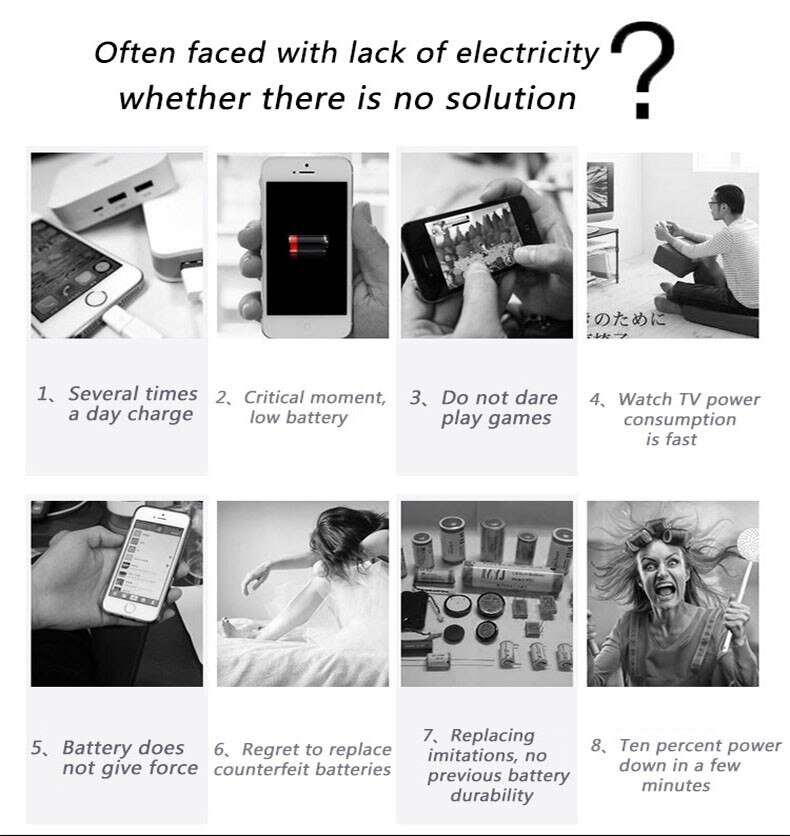 Often faced with lack of electricity whether there is no solution ?

のために

1、Several times a day charge

2、Critical moment, low battery

3、Do not dare play games

4、Watch TV power consumption is fast

5、Battery does not give force

6、Regret to replace counterfeit batteries

7、Replacing imitations, no previous battery durability

8、Ten percent power down in a few minutes