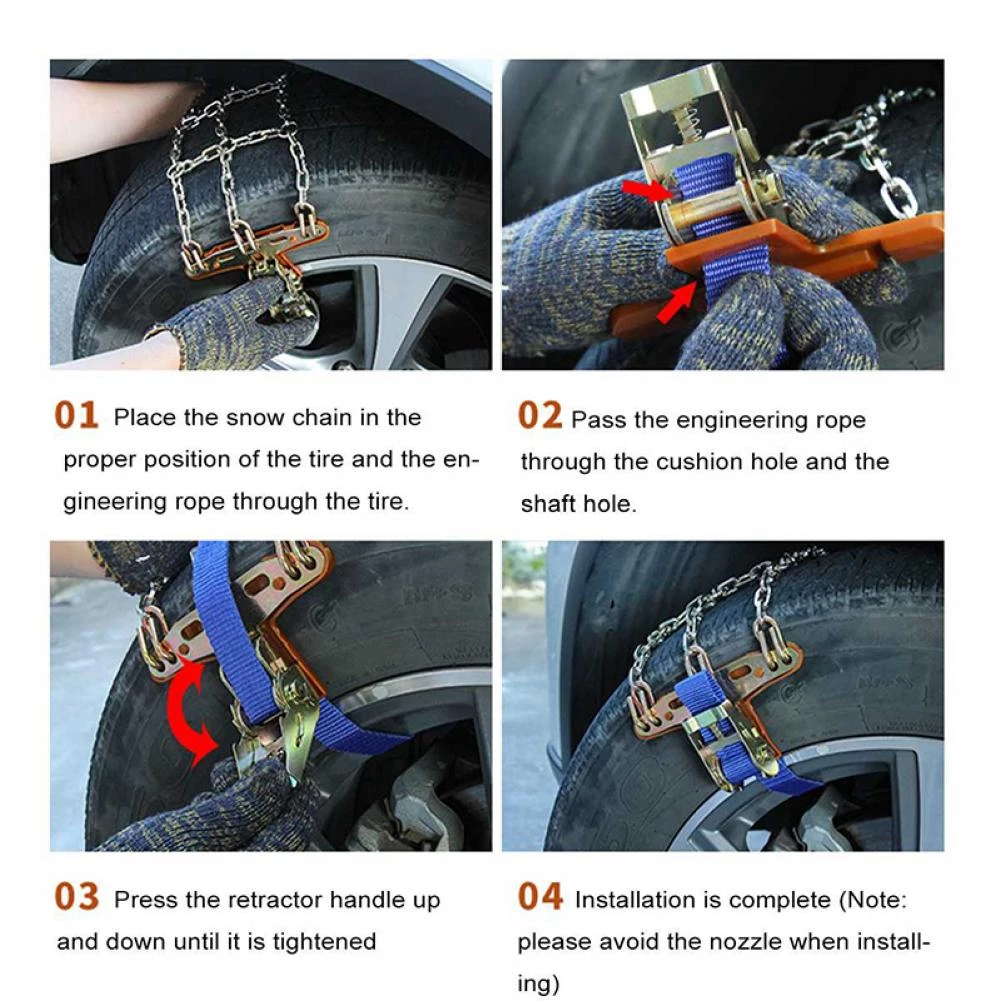 01 Place the snow chain in the proper position of the tire and the engineering rope through the tire.

02 Pass the engineering rope through the cushion hole and the shaft hole.

03 Press the retractor handle up and down until it is tightened

04 Installation is complete (Note: please avoid the nozzle when installing)