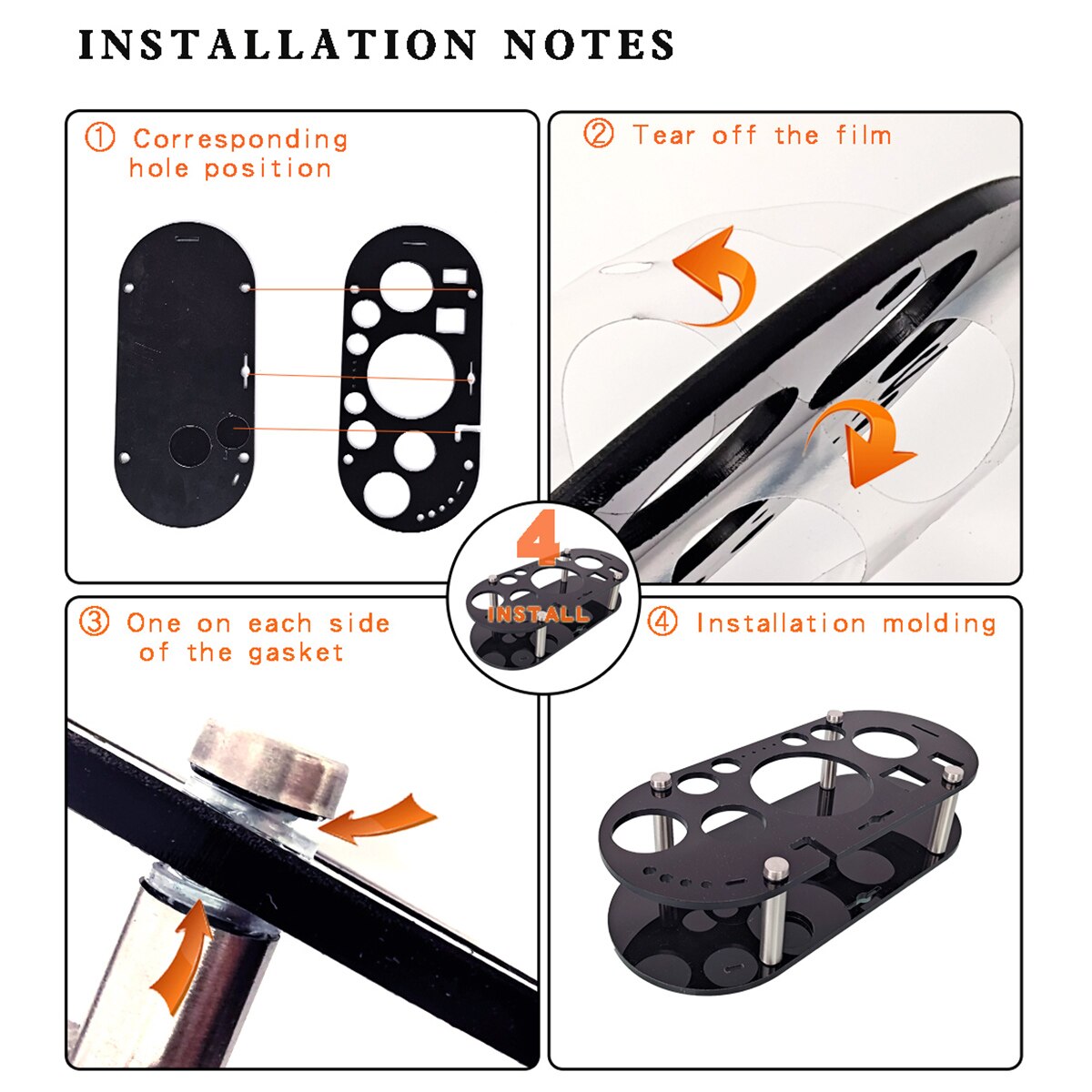 INSTALLATION NOTES

① Corresponding hole position

② Tear off the film

4 INSTALL

③ One on each side of the gasket

④ Installation molding