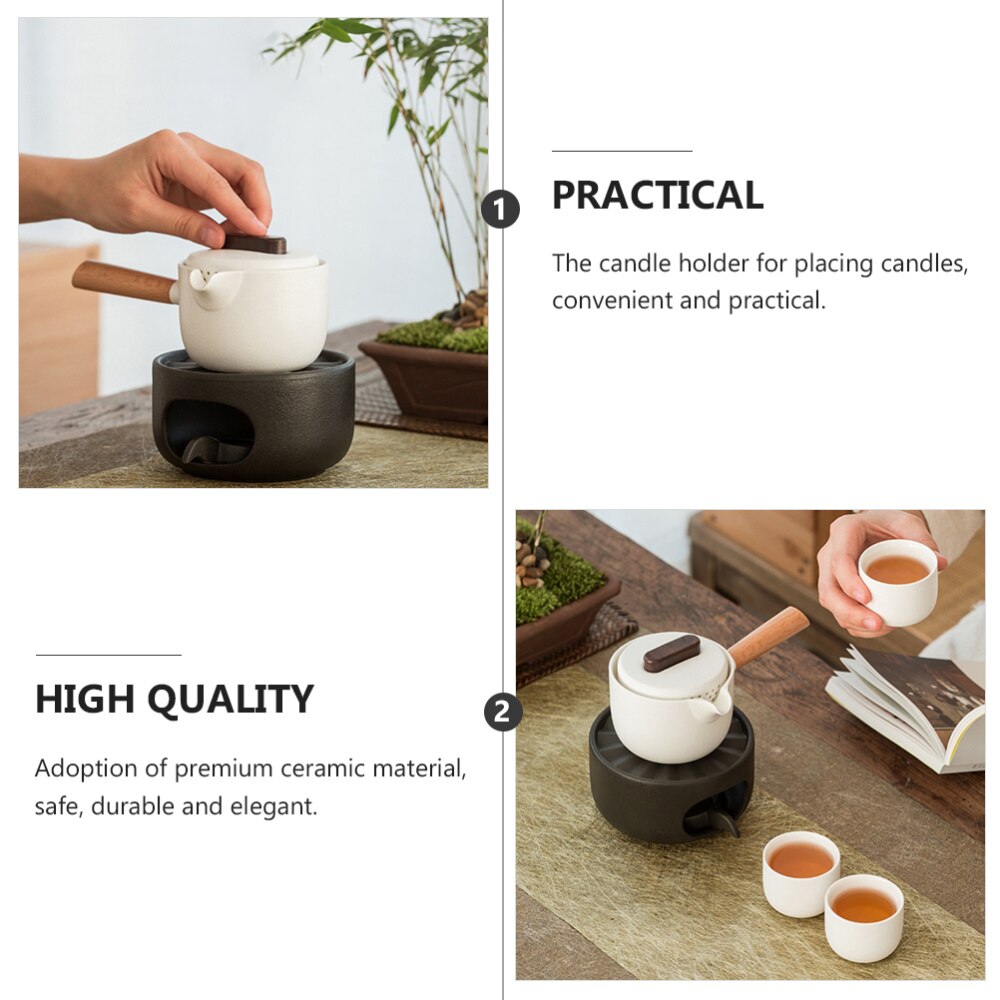 1

PRACTICAL

The candle holder for placing candles, convenient and practical.

HIGH QUALITY

Adoption of premium ceramic material, safe, durable and elegant.

2