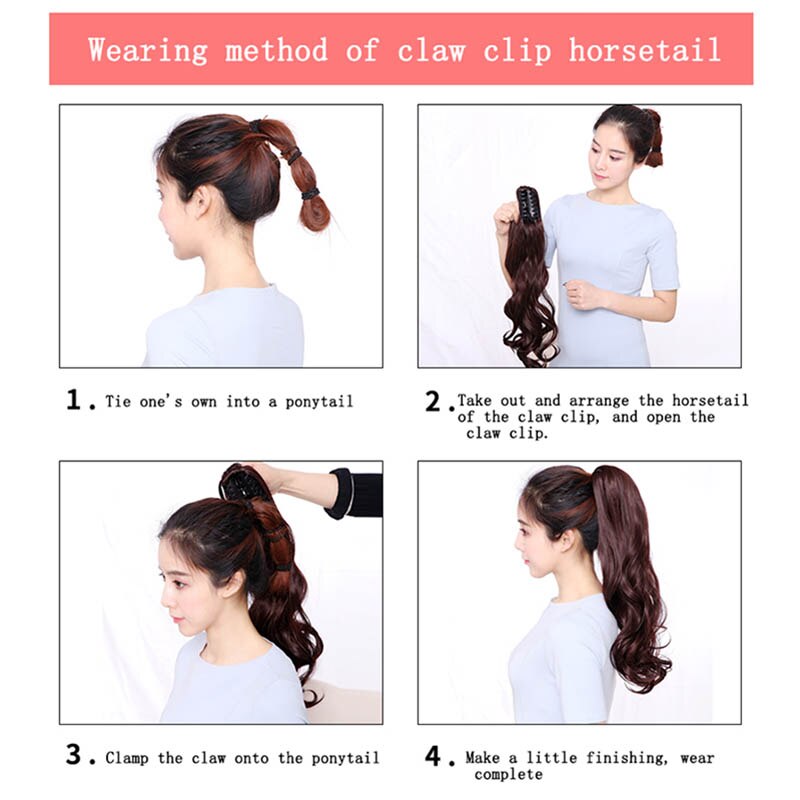 Wearing method of claw clip horsetail

1. Tie one's own into a ponytail

2. Take out and arrange the horsetail of the claw clip, and open the claw clip.

3. Clamp the claw onto the ponytail

4. Make a little finishing, wear complete