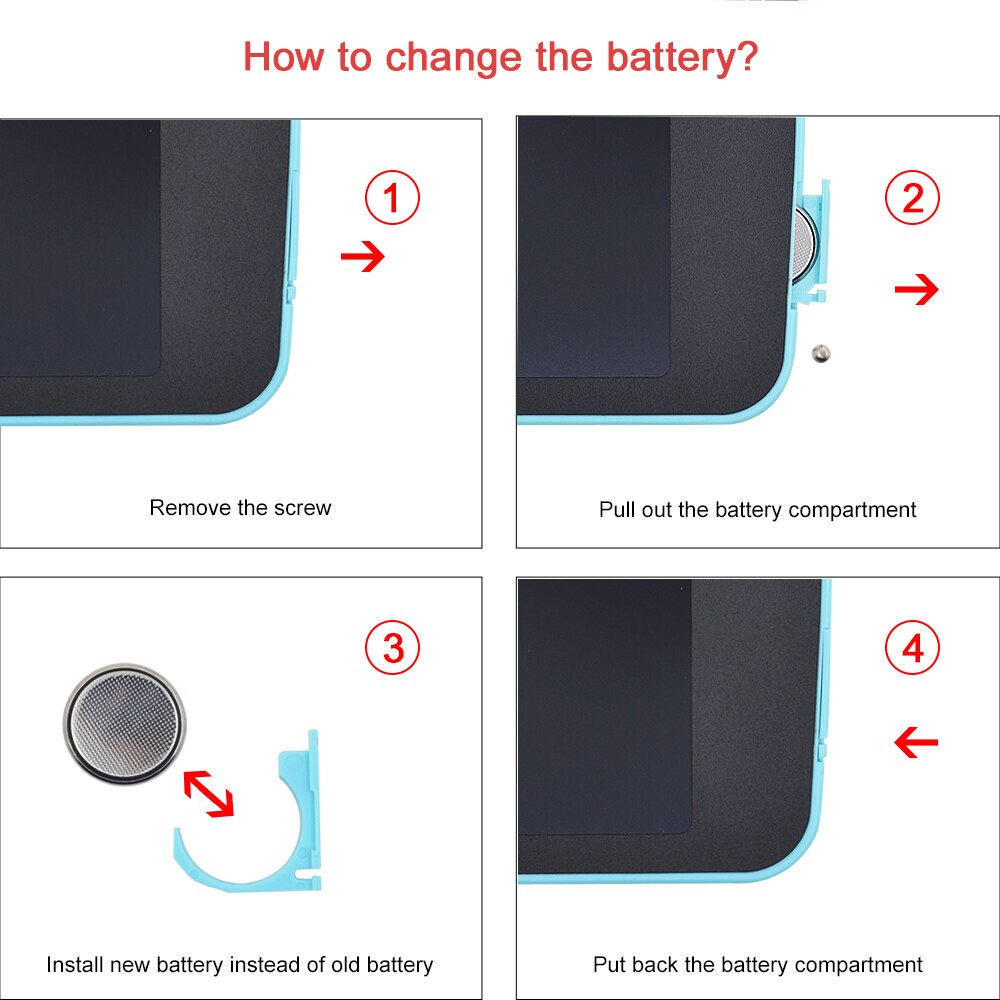 How to change the battery?

①

Remove the screw

②

Pull out the battery compartment

③

Install new battery instead of old battery

④

Put back the battery compartment