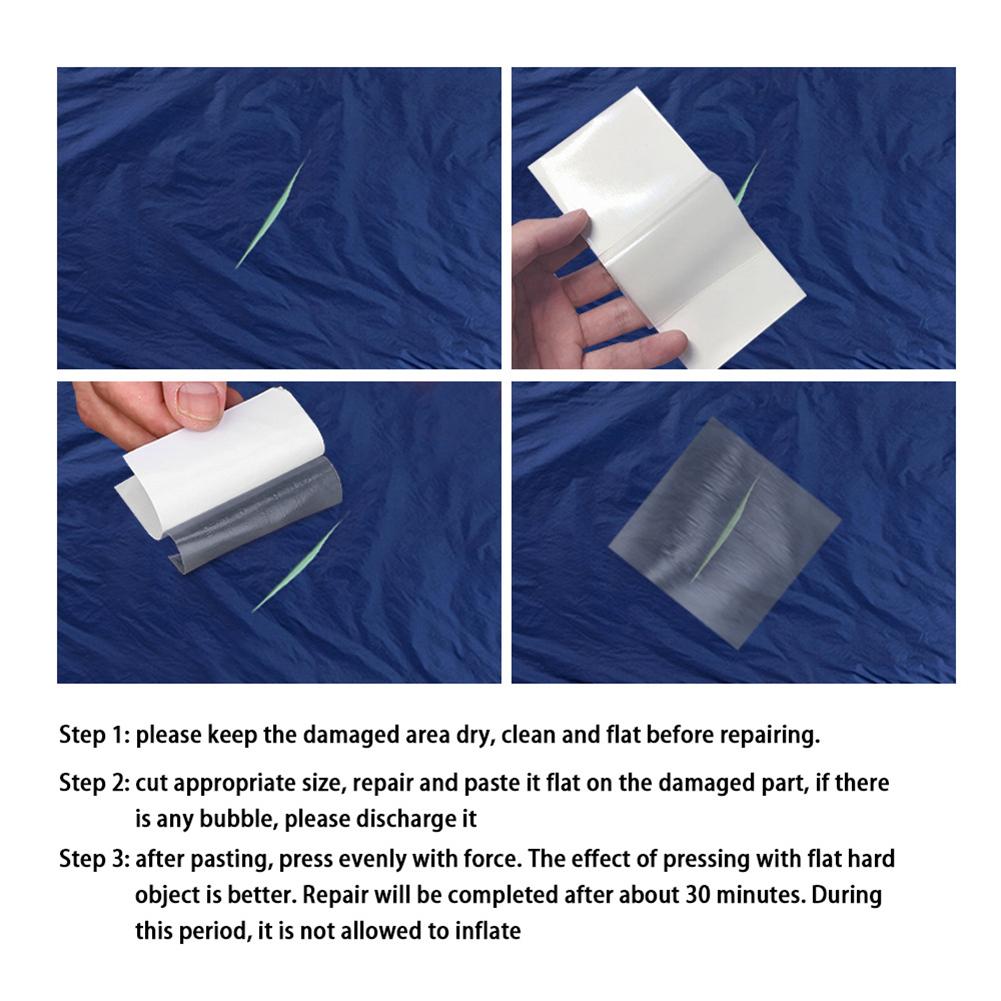 Step 1: please keep the damaged area dry, clean and flat before repairing.

Step 2: cut appropriate size, repair and paste it flat on the damaged part, if there is any bubble, please discharge it

Step 3: after pasting, press evenly with force. The effect of pressing with flat hard object is better. Repair will be completed after about 30 minutes. During this period, it is not allowed to inflate