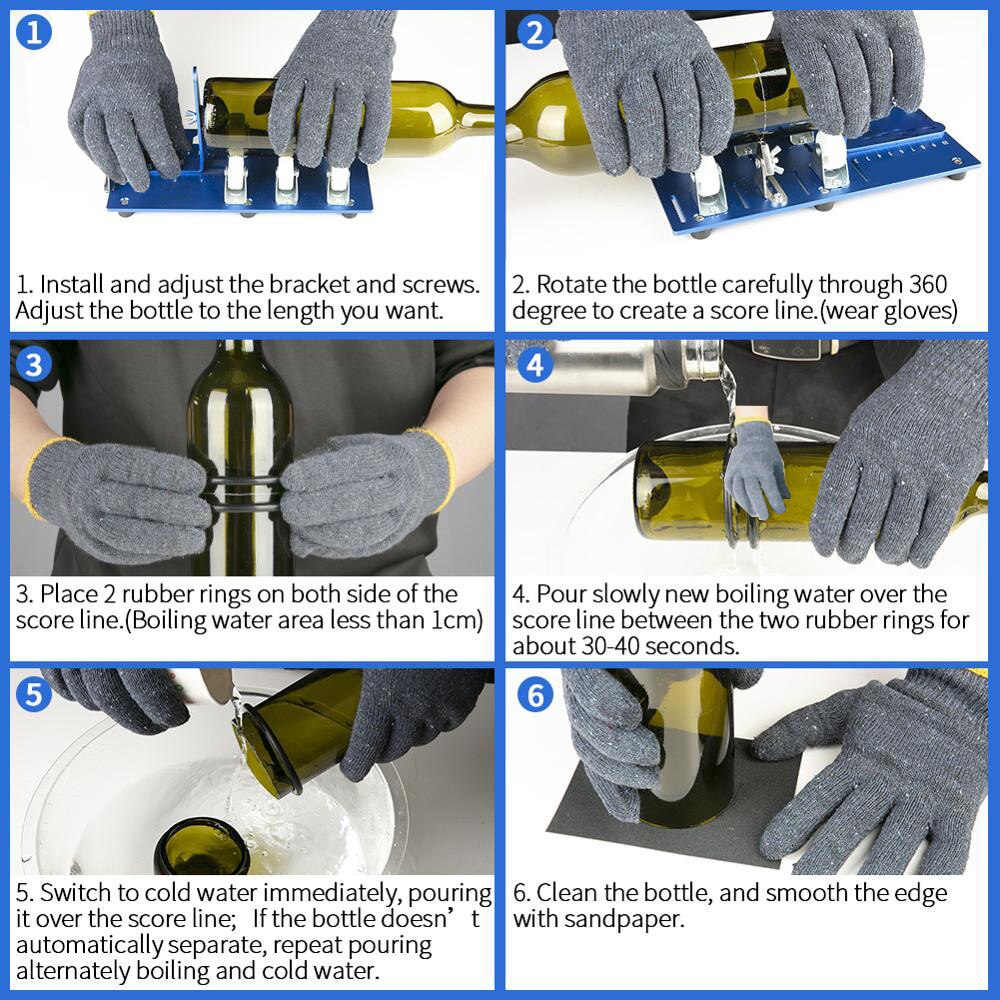 1

1. Install and adjust the bracket and screws. Adjust the bottle to the length you want.

2

2. Rotate the bottle carefully through 360 degree to create a score line.(wear gloves)

3

3. Place 2 rubber rings on both side of the score line.(Boiling water area less than 1cm)

4

4. Pour slowly new boiling water over the score line between the two rubber rings for about 30-40 seconds.

5

5. Switch to cold water immediately, pouring it over the score line; If the bottle doesn’t automatically separate, repeat pouring alternately boiling and cold water.

6

6. Clean the bottle, and smooth the edge with sandpaper.