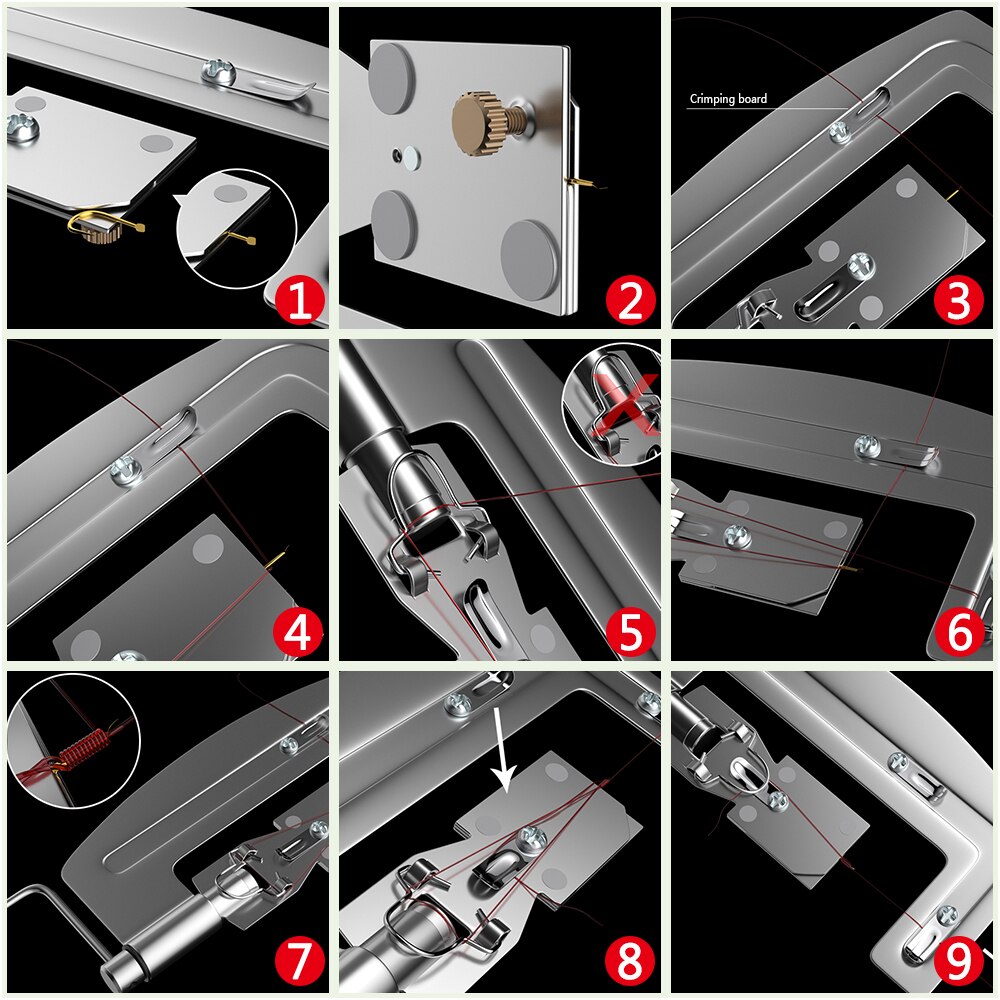 1

2

Crimping board

3

4

5

6

7

8

9