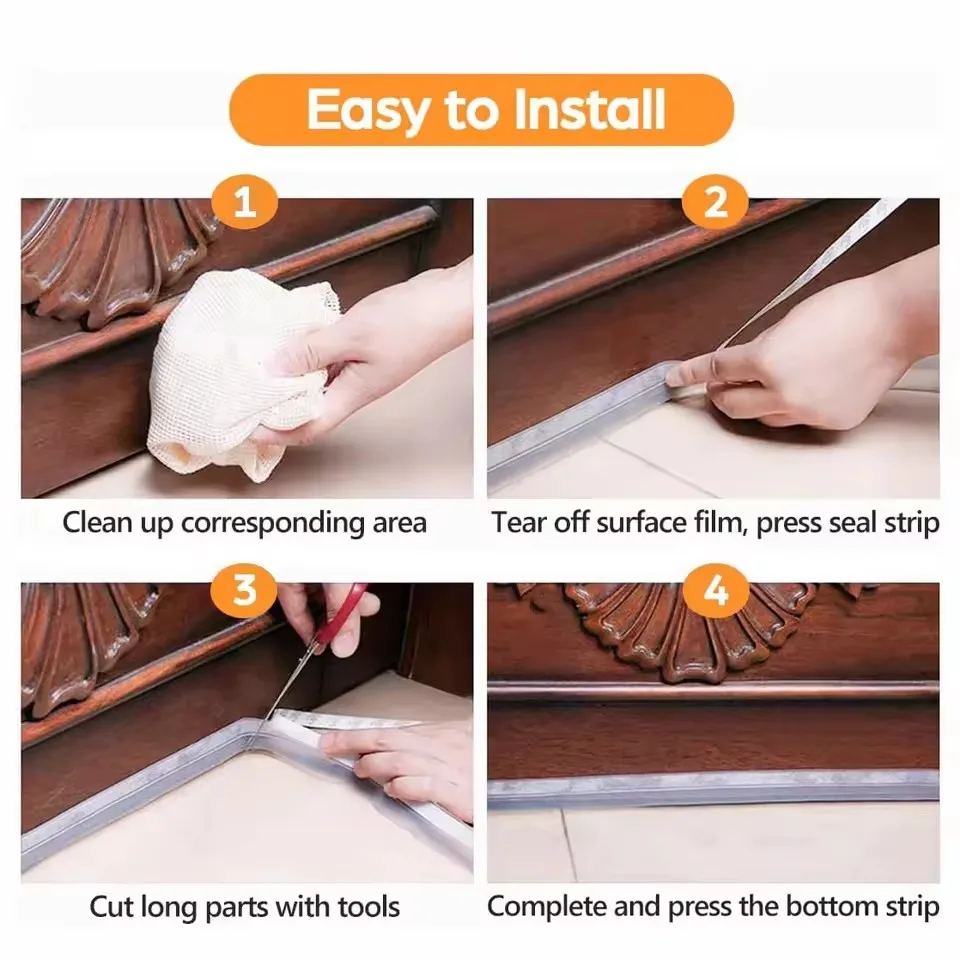 Easy to Install

1

Clean up corresponding area

2

Tear off surface film, press seal strip

3

Cut long parts with tools

4

Complete and press the bottom strip