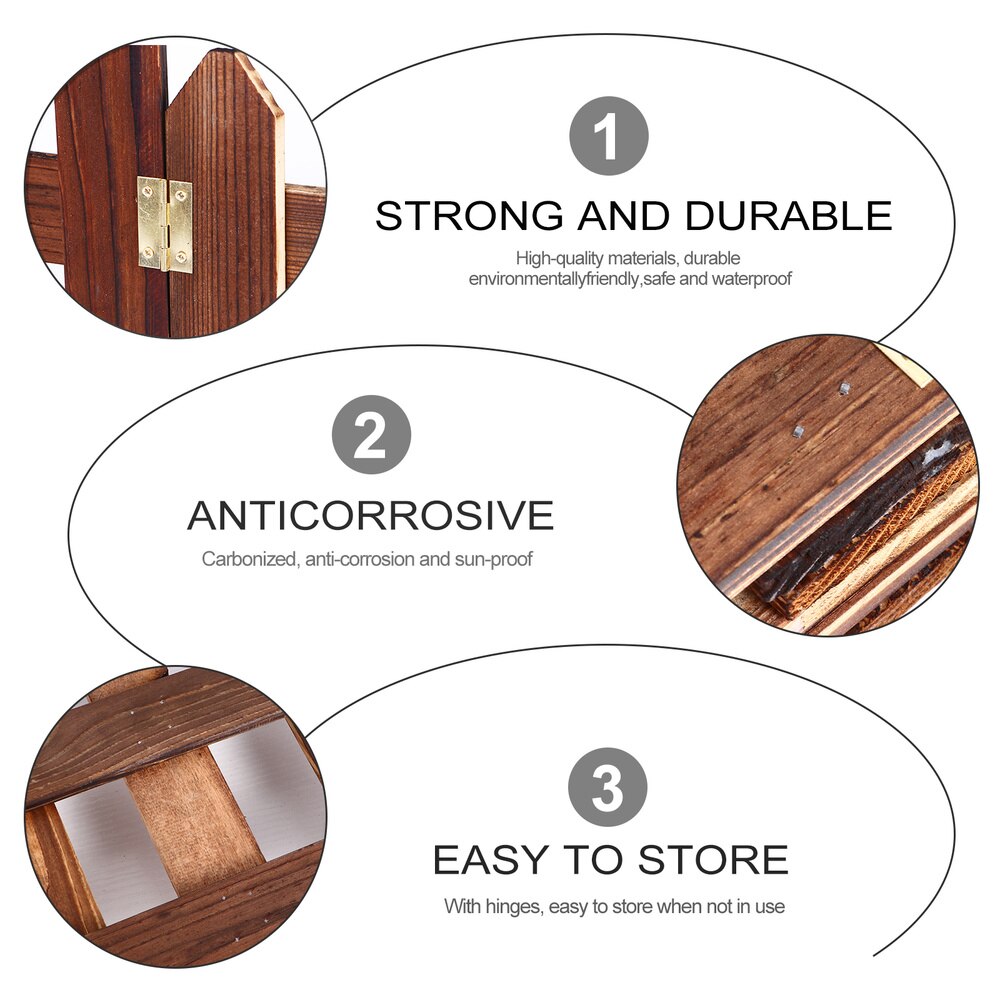 1

STRONG AND DURABLE

High-quality materials, durable environmentallyfriendly,safe and waterproof

2

ANTICORROSIVE

Carbonized, anti-corrosion and sun-proof

3

EASY TO STORE

With hinges, easy to store when not in use