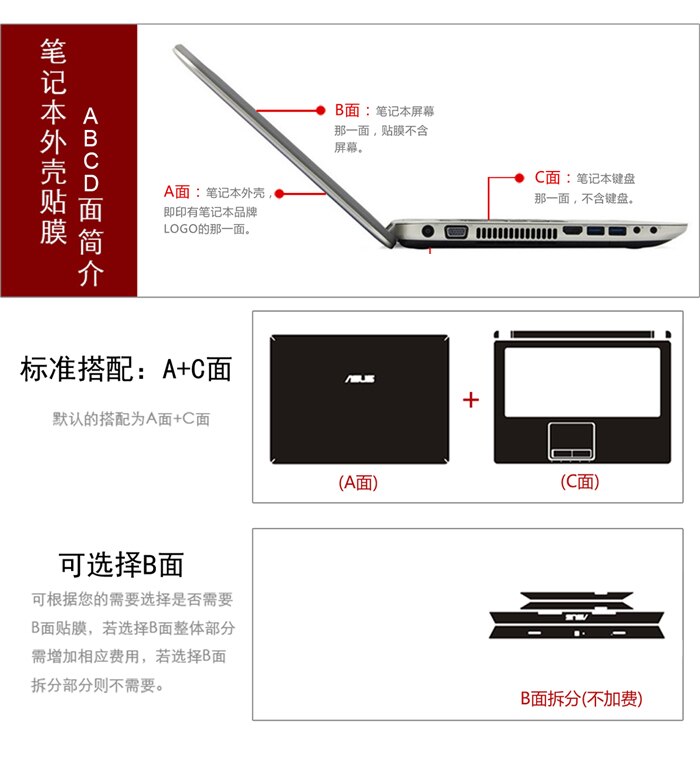 笔记本外壳贴膜

ABCD面简介

B面：笔记本屏幕那一面，贴膜不含屏幕。

A面：笔记本外壳，即印有笔记本品牌LOGO的那一面。

C面：笔记本键盘那一面，不含键盘。

标准搭配：A+C面

默认的搭配为A面+C面

ASUS

+

(A面)

(C面)

可选择B面

可根据您的需要选择是否需要B面贴膜，若选择B面整体部分需增加相应费用，若选择B面拆分部分则不需要。

ASUS

B面拆分(不加费)