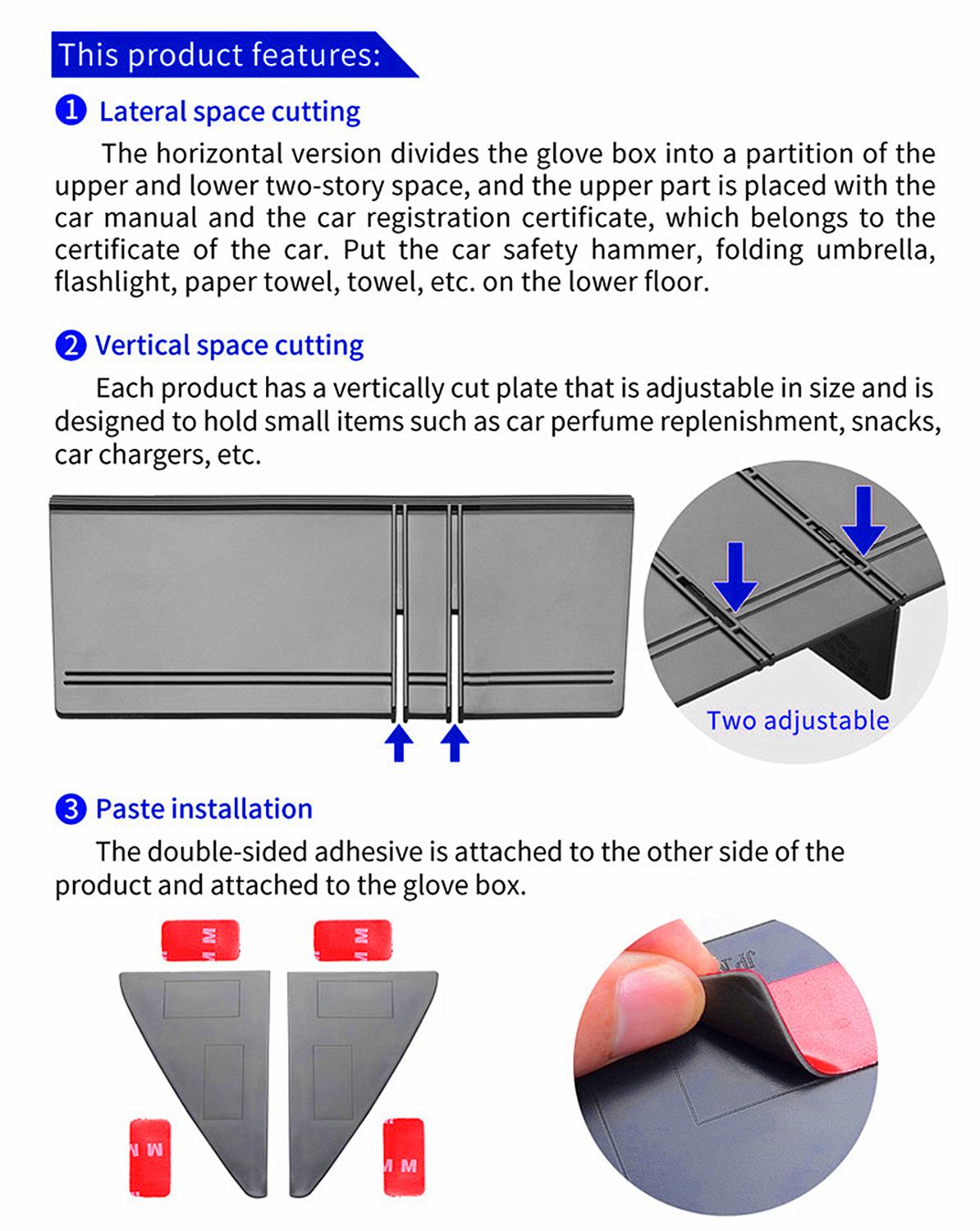 This product features:

❶ Lateral space cutting

The horizontal version divides the glove box into a partition of the upper and lower two-story space, and the upper part is placed with the car manual and the car registration certificate, which belongs to the certificate of the car. Put the car safety hammer, folding umbrella, flashlight, paper towel, towel, etc. on the lower floor.

❷ Vertical space cutting

Each product has a vertically cut plate that is adjustable in size and is designed to hold small items such as car perfume replenishment, snacks, car chargers, etc.

Two adjustable

❸ Paste installation

The double-sided adhesive is attached to the other side of the product and attached to the glove box.

3M

3M

3M

3M