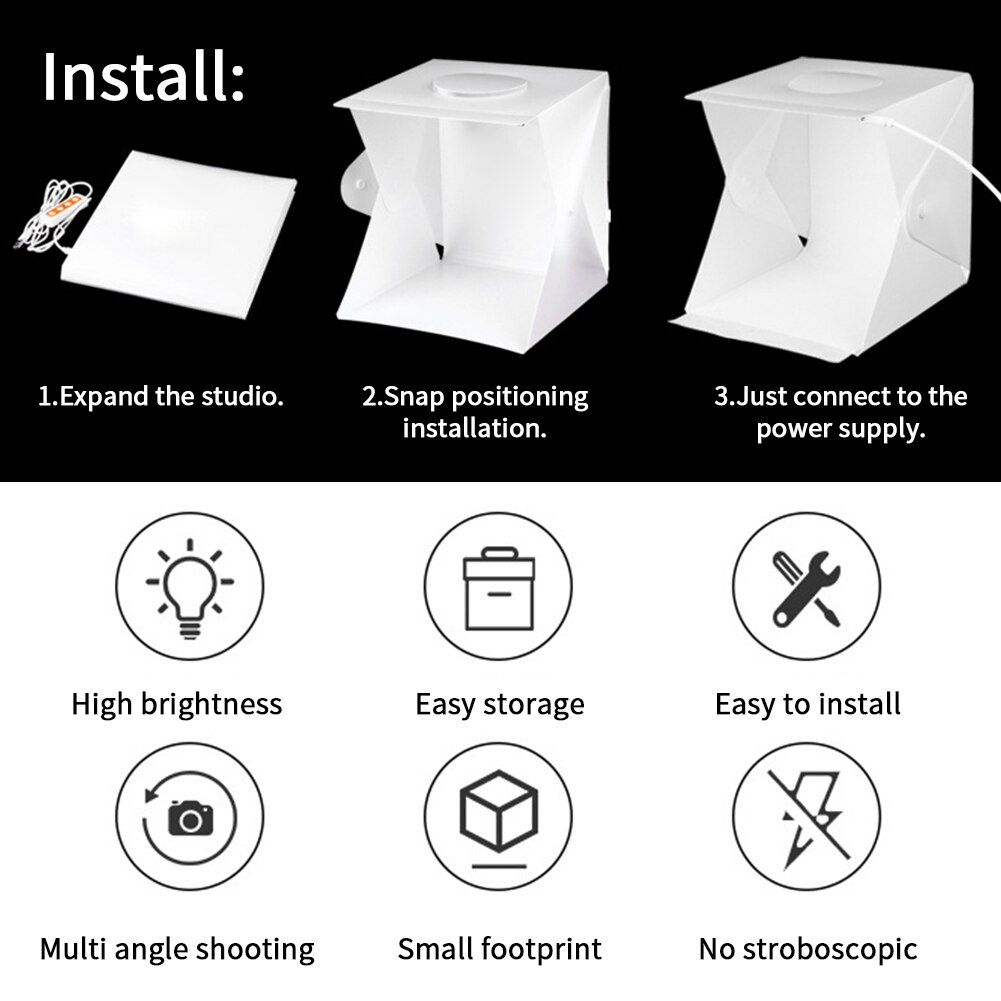 Install:

1.Expand the studio.

2.Snap positioning installation.

3.Just connect to the power supply.

High brightness

Easy storage

Easy to install

Multi angle shooting

Small footprint

No stroboscopic