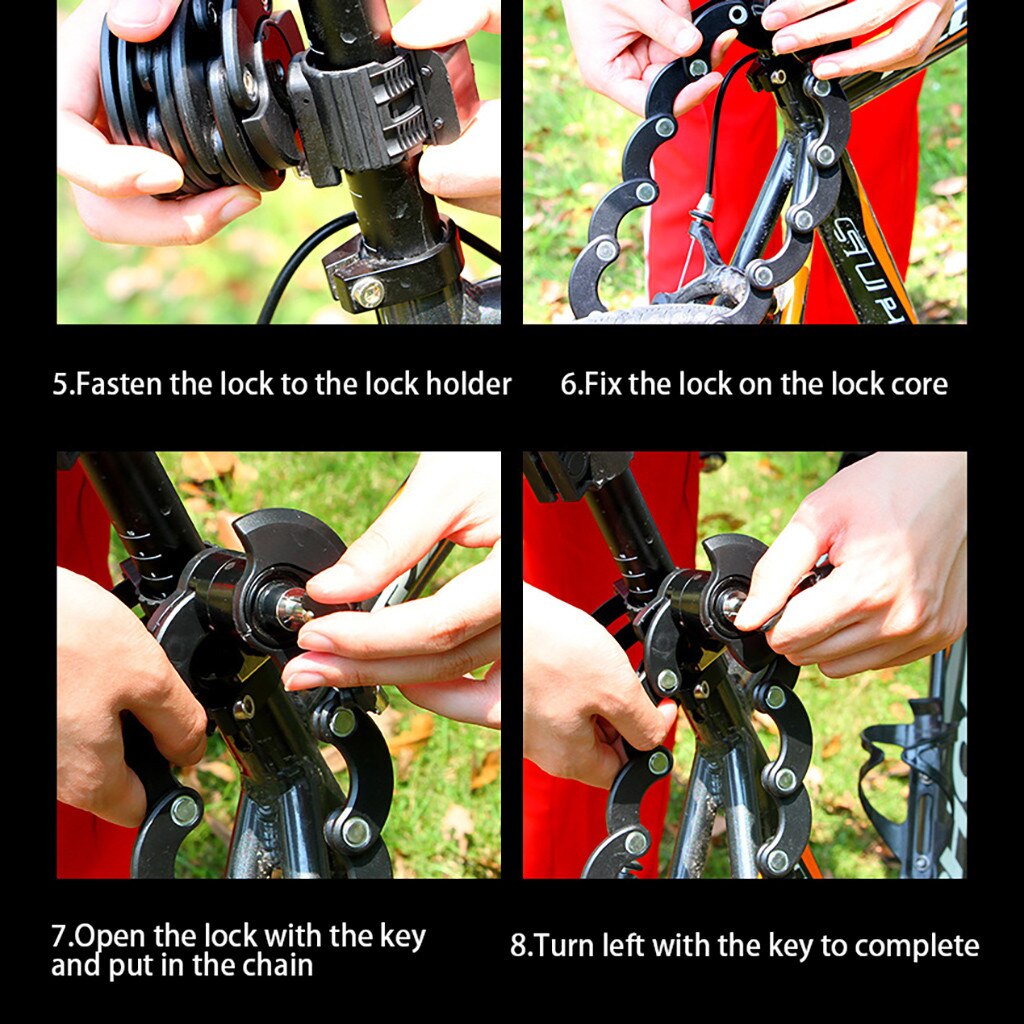 5.Fasten the lock to the lock holder

6.Fix the lock on the lock core

7.Open the lock with the key and put in the chain

8.Turn left with the key to complete