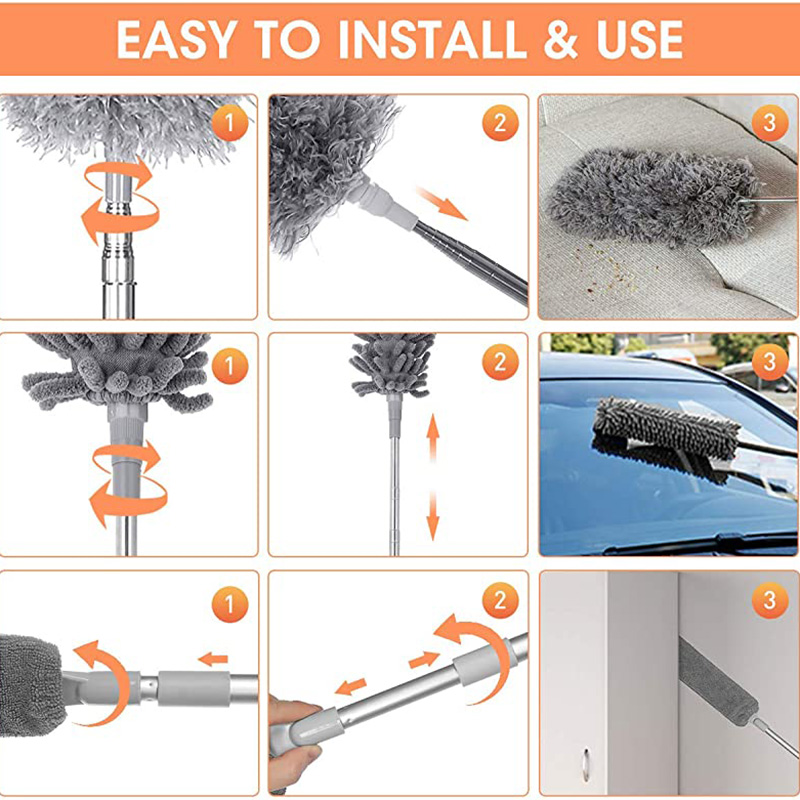 EASY TO INSTALL & USE

1

2

3

1

2

3

1

2

3