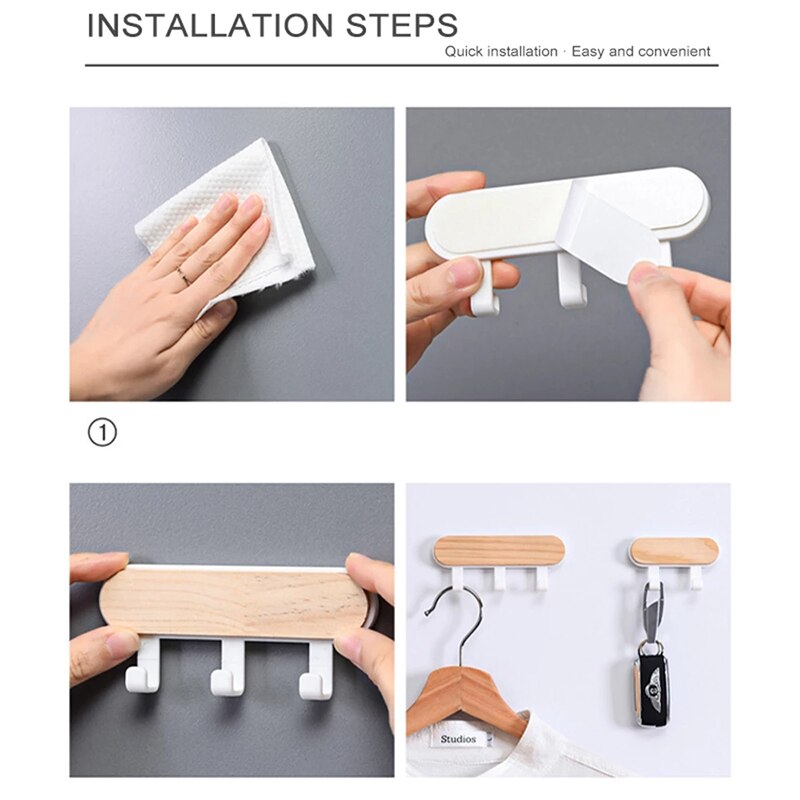 INSTALLATION STEPS

Quick installation · Easy and convenient

①

Studios