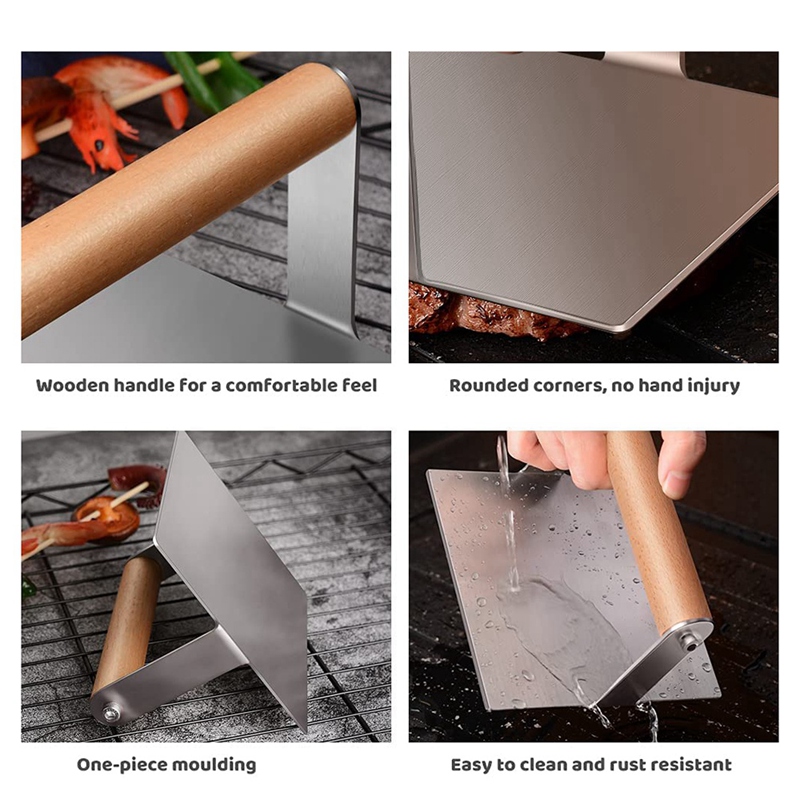 Wooden handle for a comfortable feel

Rounded corners, no hand injury

One-piece moulding

Easy to clean and rust resistant