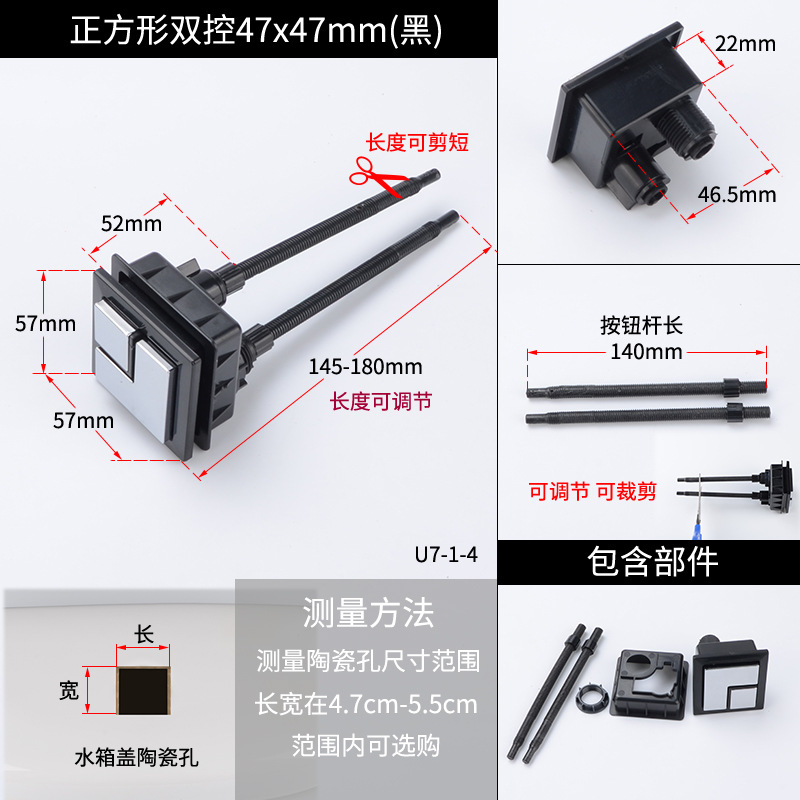 正方形双控47x47mm(黑)

长度可剪短

52mm

57mm

57mm

145-180mm
长度可调节

U7-1-4

22mm

46.5mm

按钮杆长
140mm

可调节 可裁剪

包含部件

长

宽

水箱盖陶瓷孔

测量方法
测量陶瓷孔尺寸范围
长宽在4.7cm-5.5cm
范围内可选购