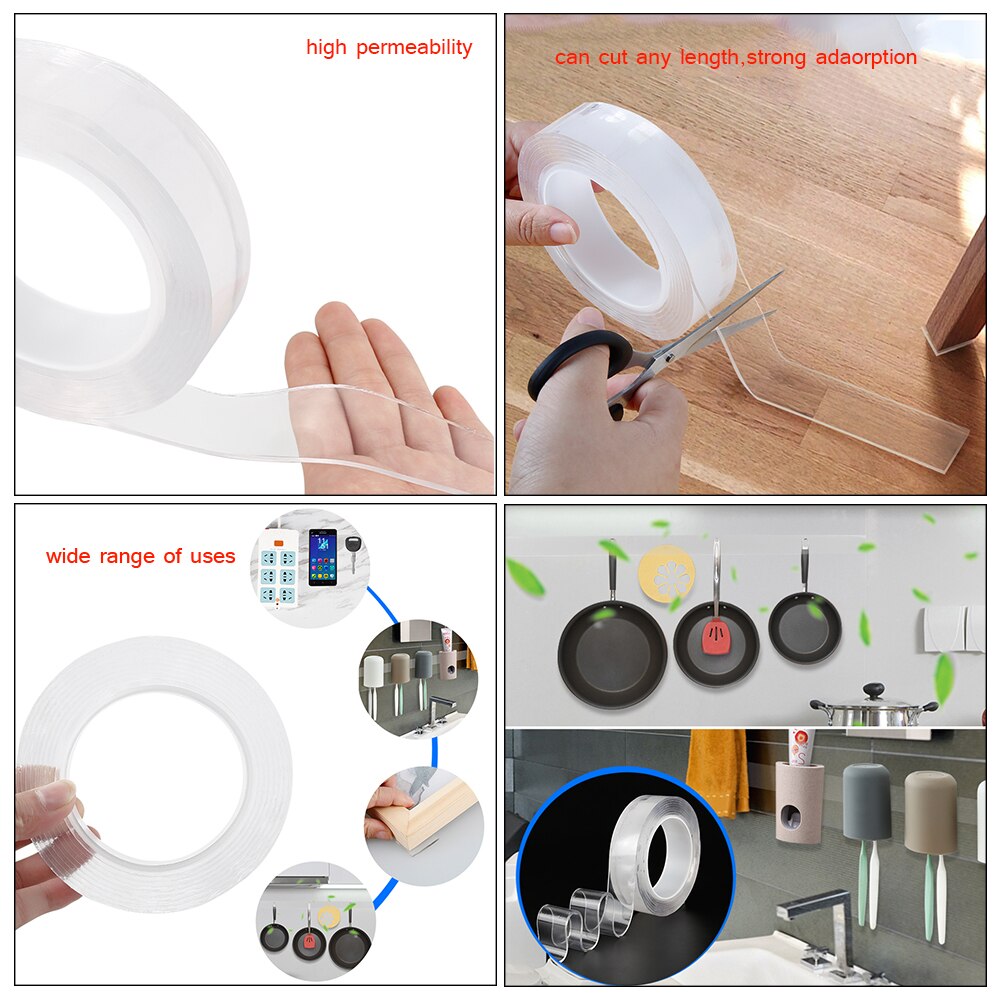 high permeability

can cut any length,strong adaorption

wide range of uses