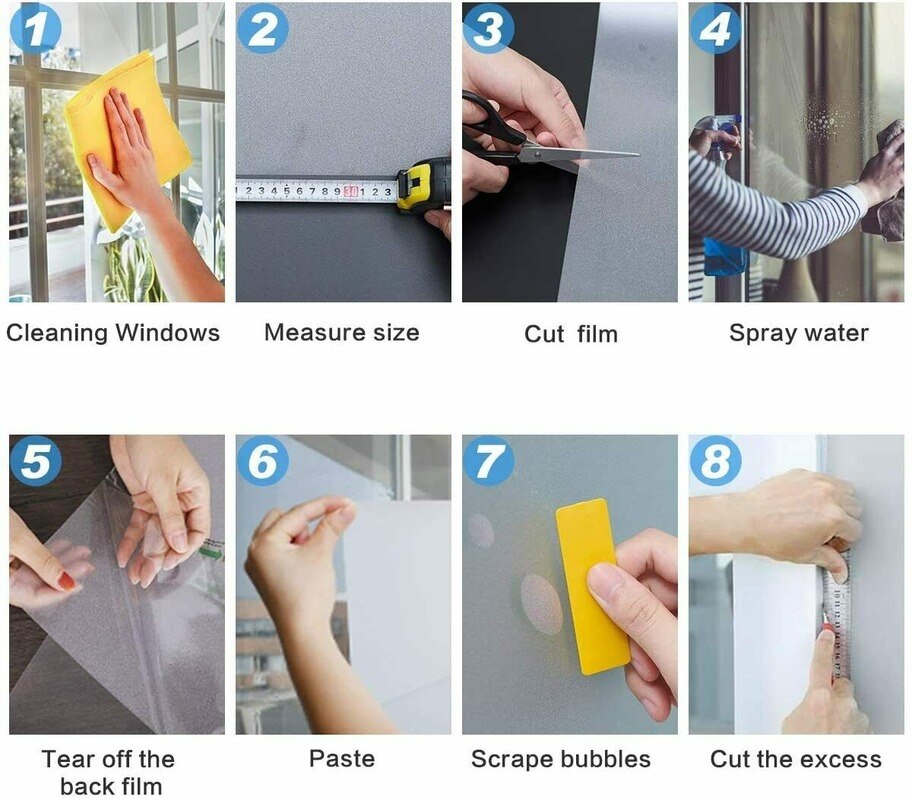 1
Cleaning Windows

2
1 2 3 4 5 6 7 8 9 10 1 2 3
Measure size

3
Cut film

4
Spray water

5
Tear off the back film

6
Paste

7
Scrape bubbles

8
Cut the excess