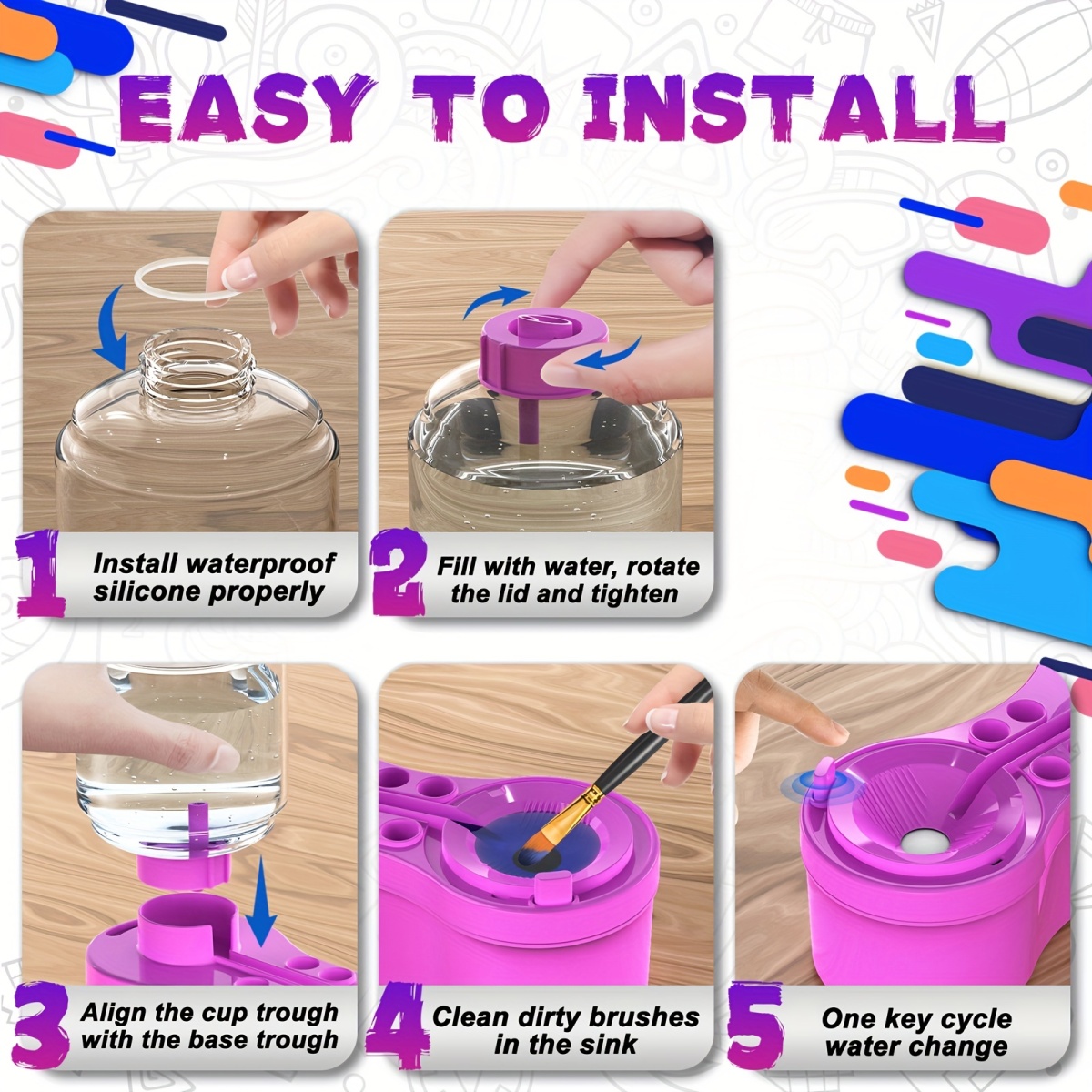 EASY TO INSTALL

1 Install waterproof silicone properly

2 Fill with water, rotate the lid and tighten

3 Align the cup trough with the base trough

4 Clean dirty brushes in the sink

5 One key cycle water change