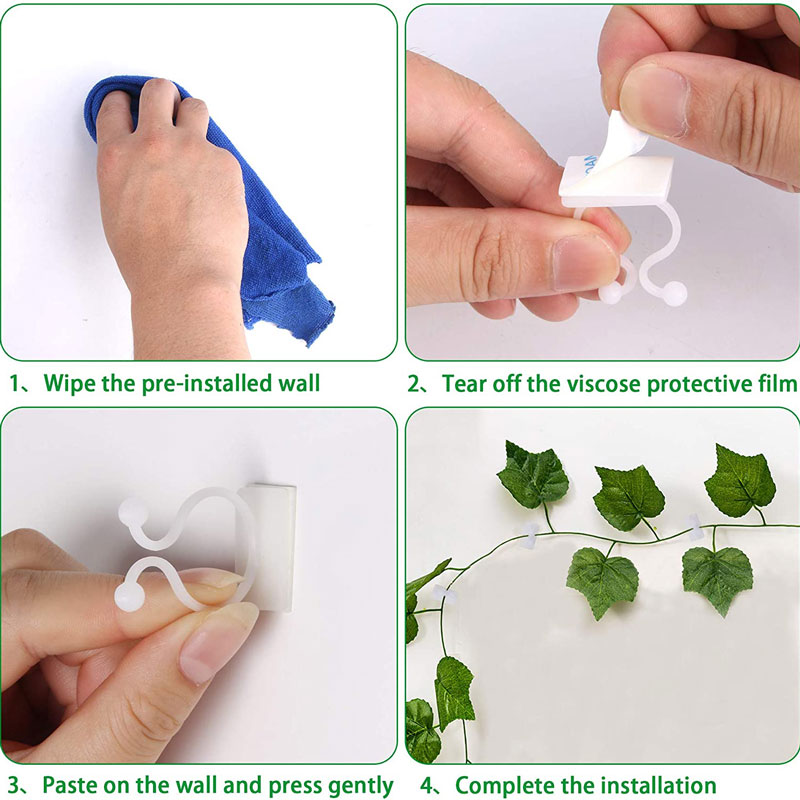 1、Wipe the pre-installed wall

2、Tear off the viscose protective film

3、Paste on the wall and press gently

4、Complete the installation