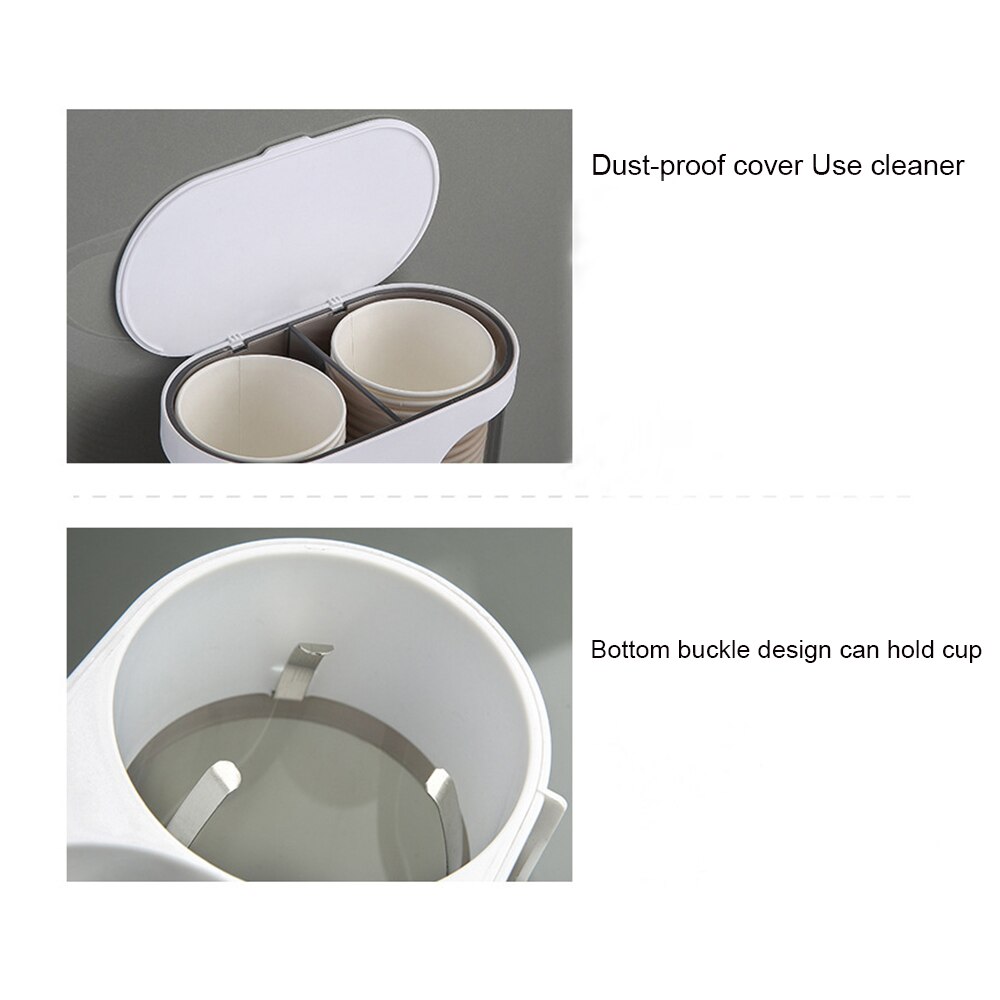 Dust-proof cover Use cleaner

Bottom buckle design can hold cup