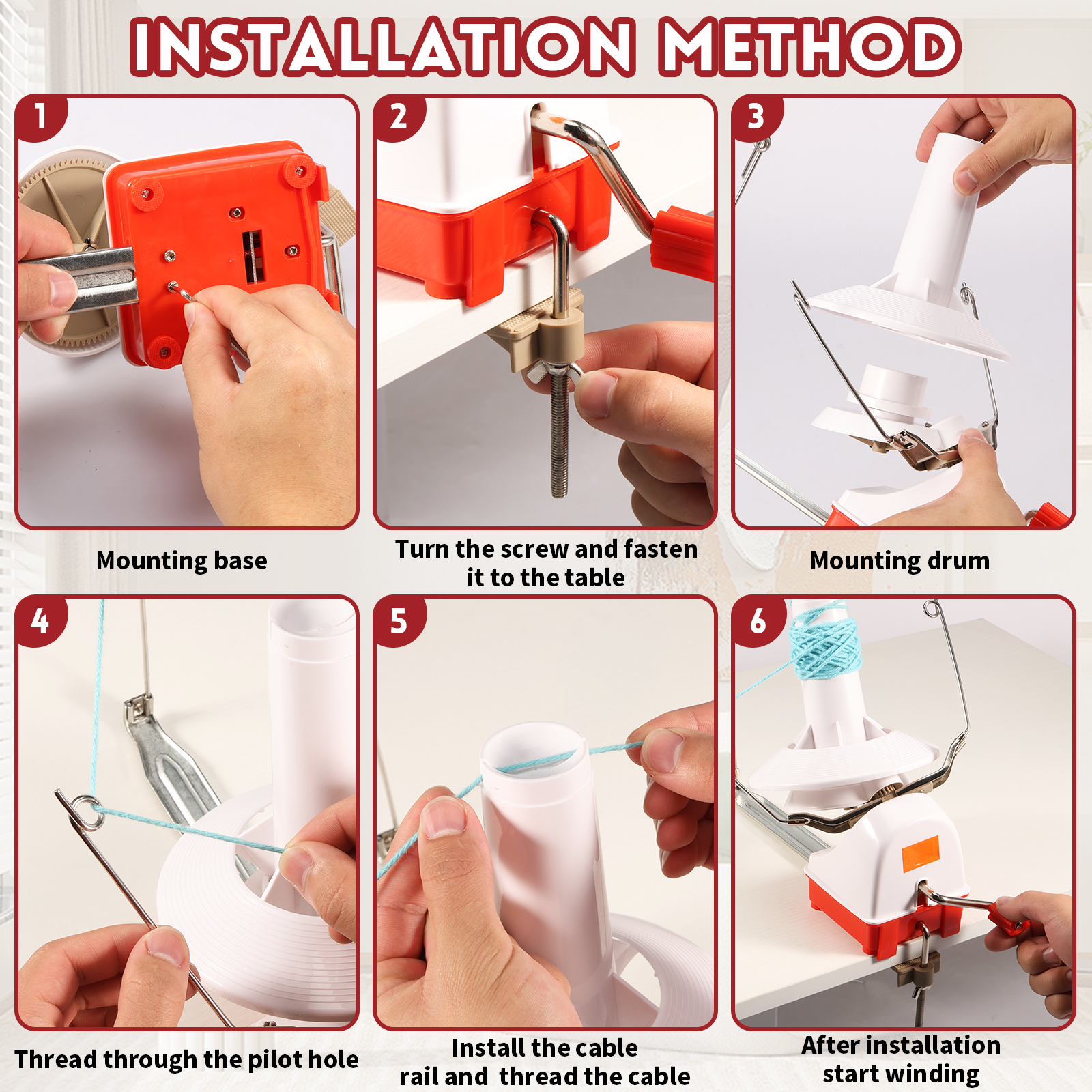 INSTALLATION METHOD

1

Mounting base

2

Turn the screw and fasten it to the table

3

Mounting drum

4

Thread through the pilot hole

5

Install the cable rail and thread the cable

6

After installation start winding