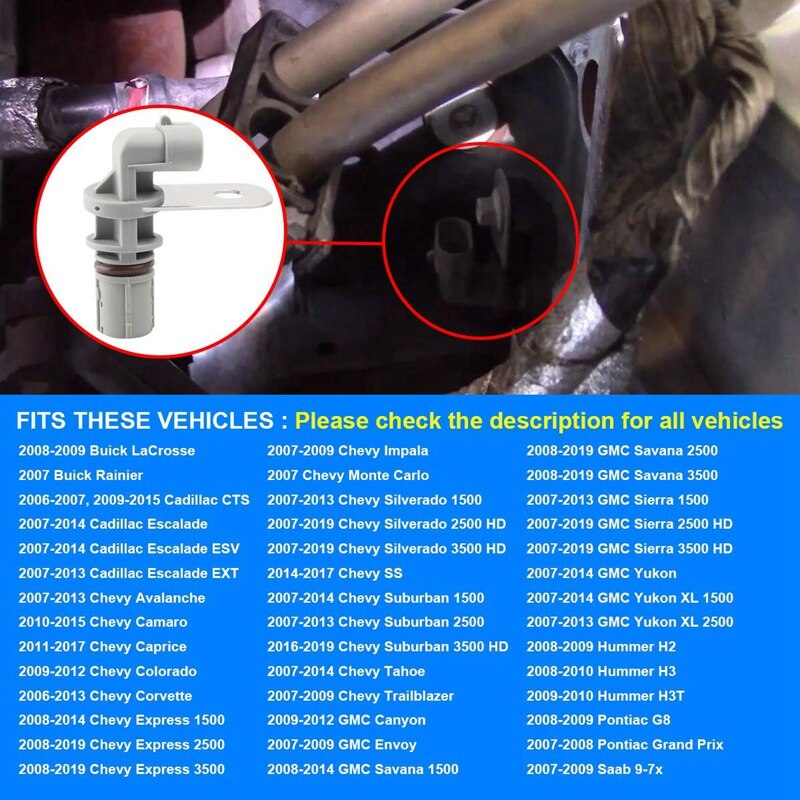 FITS THESE VEHICLES : Please check the description for all vehicles

2008-2009 Buick LaCrosse
2007 Buick Rainier
2006-2007, 2009-2015 Cadillac CTS
2007-2014 Cadillac Escalade
2007-2014 Cadillac Escalade ESV
2007-2013 Cadillac Escalade EXT
2007-2013 Chevy Avalanche
2010-2015 Chevy Camaro
2011-2017 Chevy Caprice
2009-2012 Chevy Colorado
2006-2013 Chevy Corvette
2008-2014 Chevy Express 1500
2008-2019 Chevy Express 2500
2008-2019 Chevy Express 3500

2007-2009 Chevy Impala
2007 Chevy Monte Carlo
2007-2013 Chevy Silverado 1500
2007-2019 Chevy Silverado 2500 HD
2007-2019 Chevy Silverado 3500 HD
2014-2017 Chevy SS
2007-2014 Chevy Suburban 1500
2007-2013 Chevy Suburban 2500
2016-2019 Chevy Suburban 3500 HD
2007-2014 Chevy Tahoe
2007-2009 Chevy Trailblazer
2009-2012 GMC Canyon
2007-2009 GMC Envoy
2008-2014 GMC Savana 1500

2008-2019 GMC Savana 2500
2008-2019 GMC Savana 3500
2007-2013 GMC Sierra 1500
2007-2019 GMC Sierra 2500 HD
2007-2019 GMC Sierra 3500 HD
2007-2014 GMC Yukon
2007-2014 GMC Yukon XL 1500
2007-2013 GMC Yukon XL 2500
2008-2009 Hummer H2
2008-2010 Hummer H3
2009-2010 Hummer H3T
2008-2009 Pontiac G8
2007-2008 Pontiac Grand Prix
2007-2009 Saab 9-7x