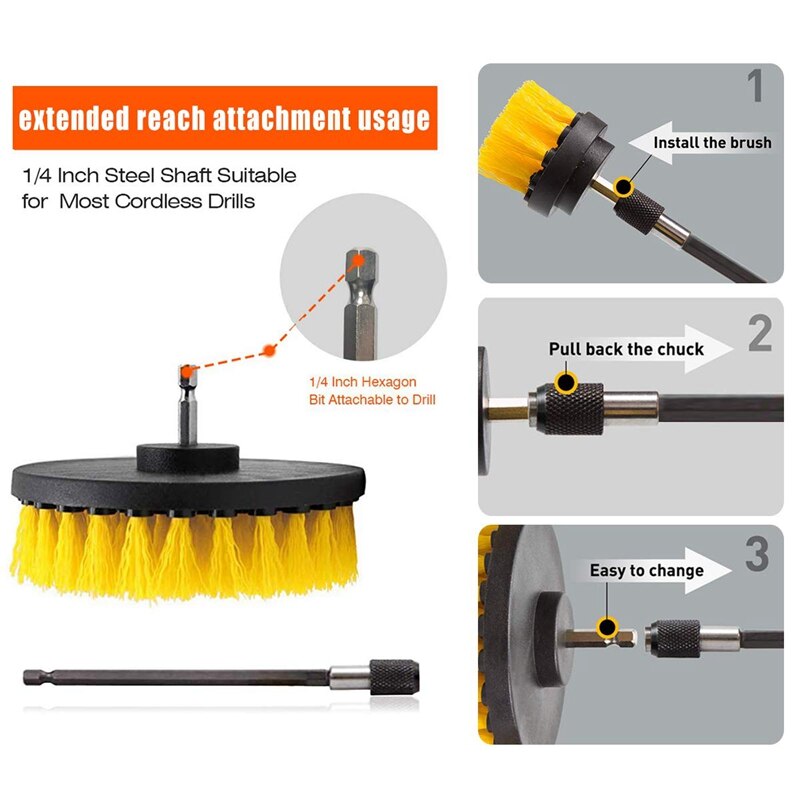 extended reach attachment usage

1/4 Inch Steel Shaft Suitable for Most Cordless Drills

1/4 Inch Hexagon Bit Attachable to Drill

1

Install the brush

2

Pull back the chuck

3

Easy to change