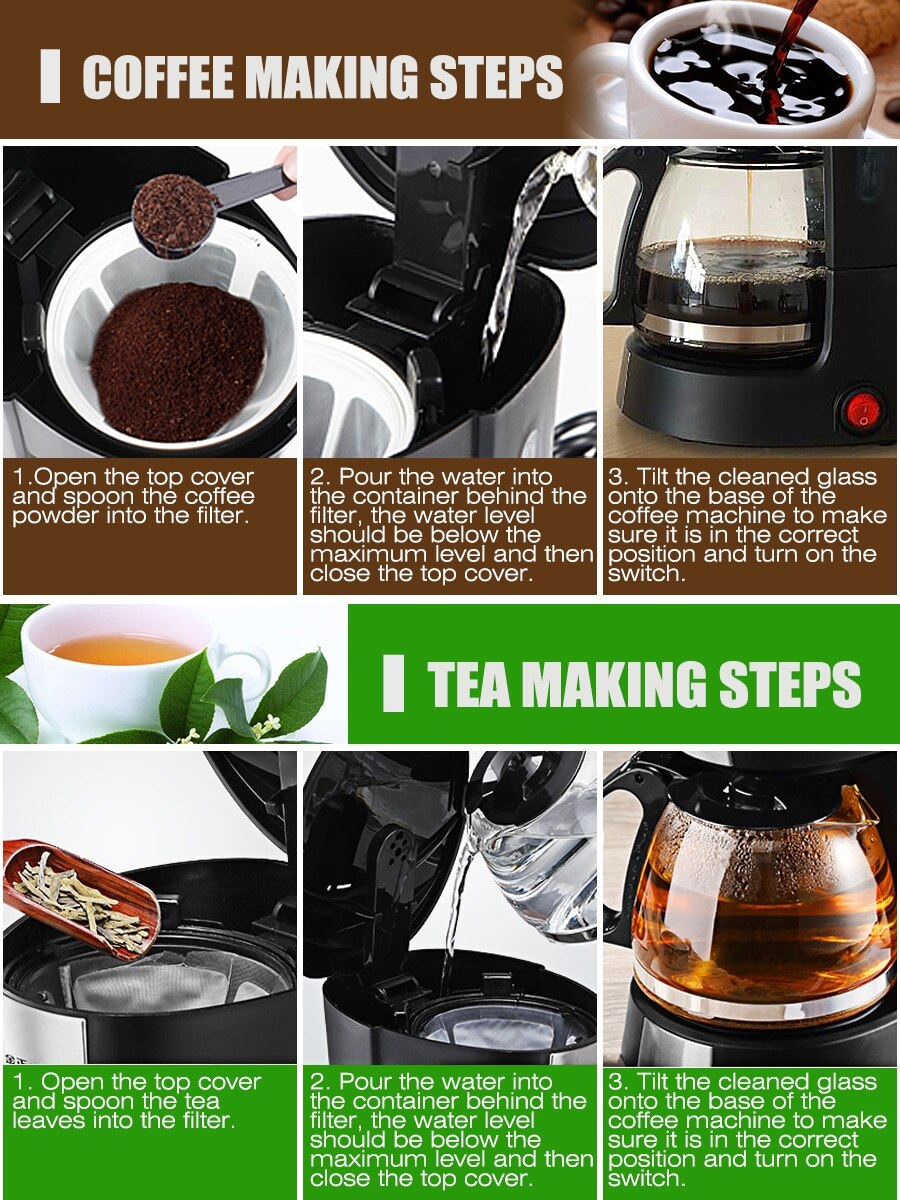 COFFEE MAKING STEPS

1.Open the top cover and spoon the coffee powder into the filter.

2. Pour the water into the container behind the filter, the water level should be below the maximum level and then close the top cover.

3. Tilt the cleaned glass onto the base of the coffee machine to make sure it is in the correct position and turn on the switch.

TEA MAKING STEPS

1. Open the top cover and spoon the tea leaves into the filter.

2. Pour the water into the container behind the filter, the water level should be below the maximum level and then close the top cover.

3. Tilt the cleaned glass onto the base of the coffee machine to make sure it is in the correct position and turn on the switch.