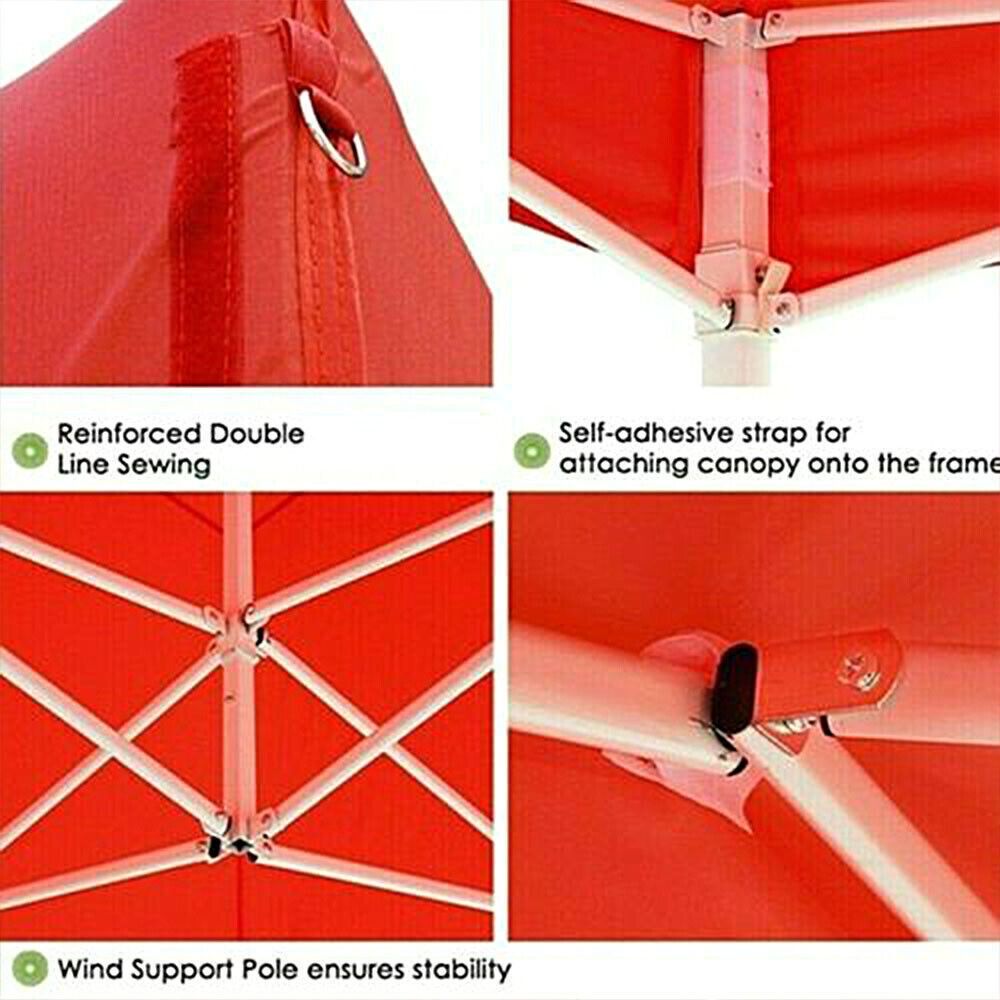 Reinforced Double Line Sewing

Self-adhesive strap for attaching canopy onto the frame

Wind Support Pole ensures stability