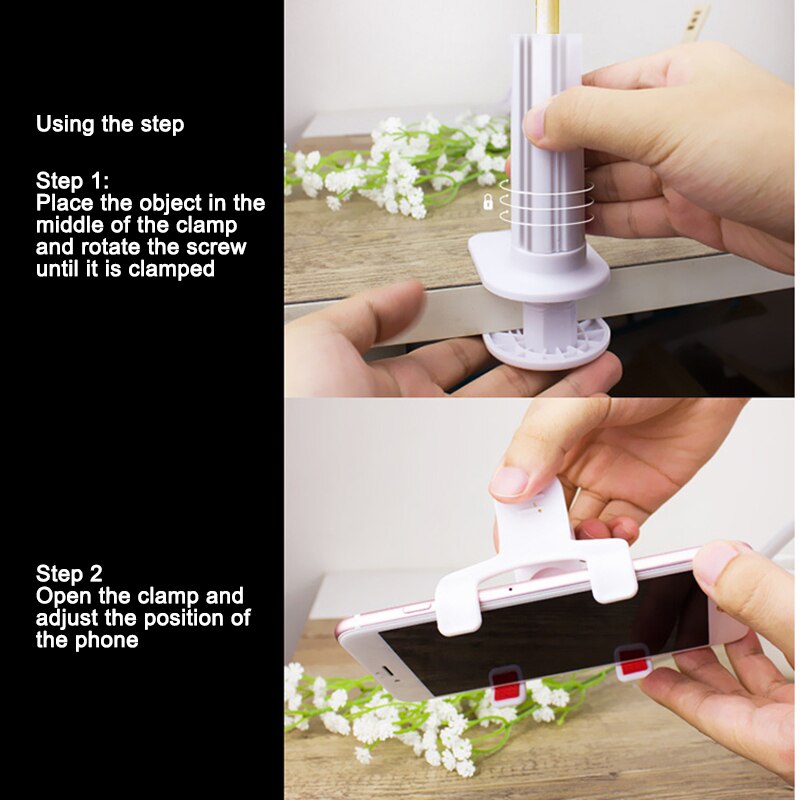 Using the step

Step 1:
Place the object in the middle of the clamp and rotate the screw until it is clamped

Step 2
Open the clamp and adjust the position of the phone