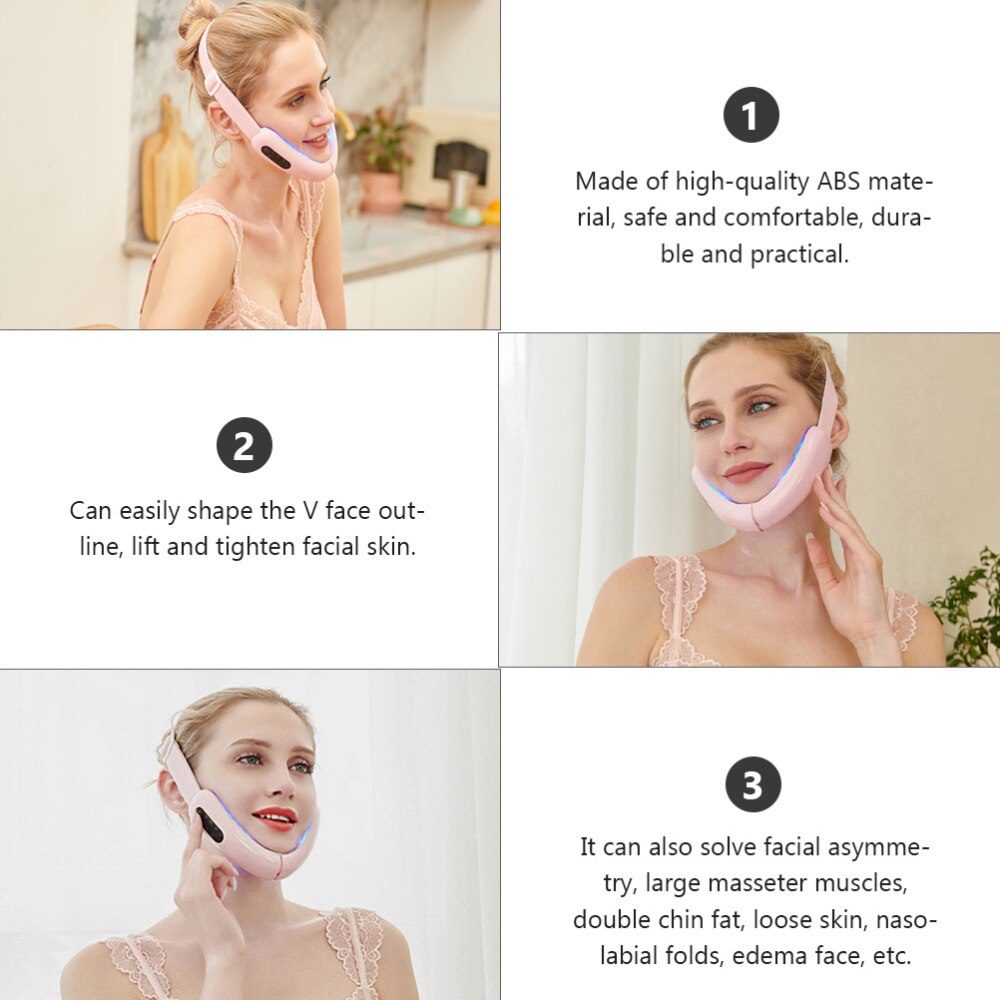 1

Made of high-quality ABS material, safe and comfortable, durable and practical.

2

Can easily shape the V face outline, lift and tighten facial skin.

3

It can also solve facial asymmetry, large masseter muscles, double chin fat, loose skin, nasolabial folds, edema face, etc.