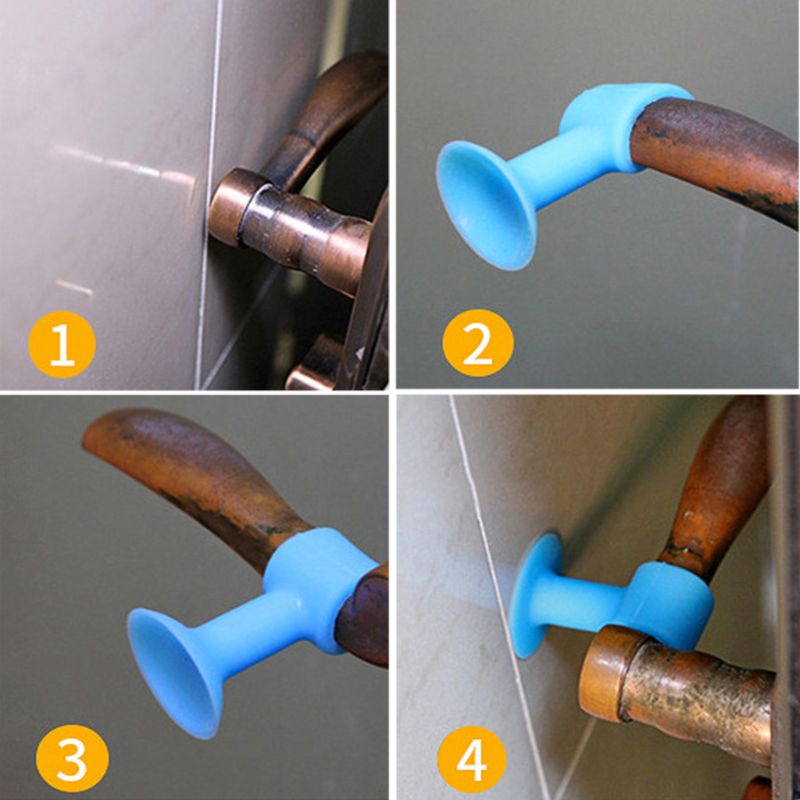 1

2

3

4