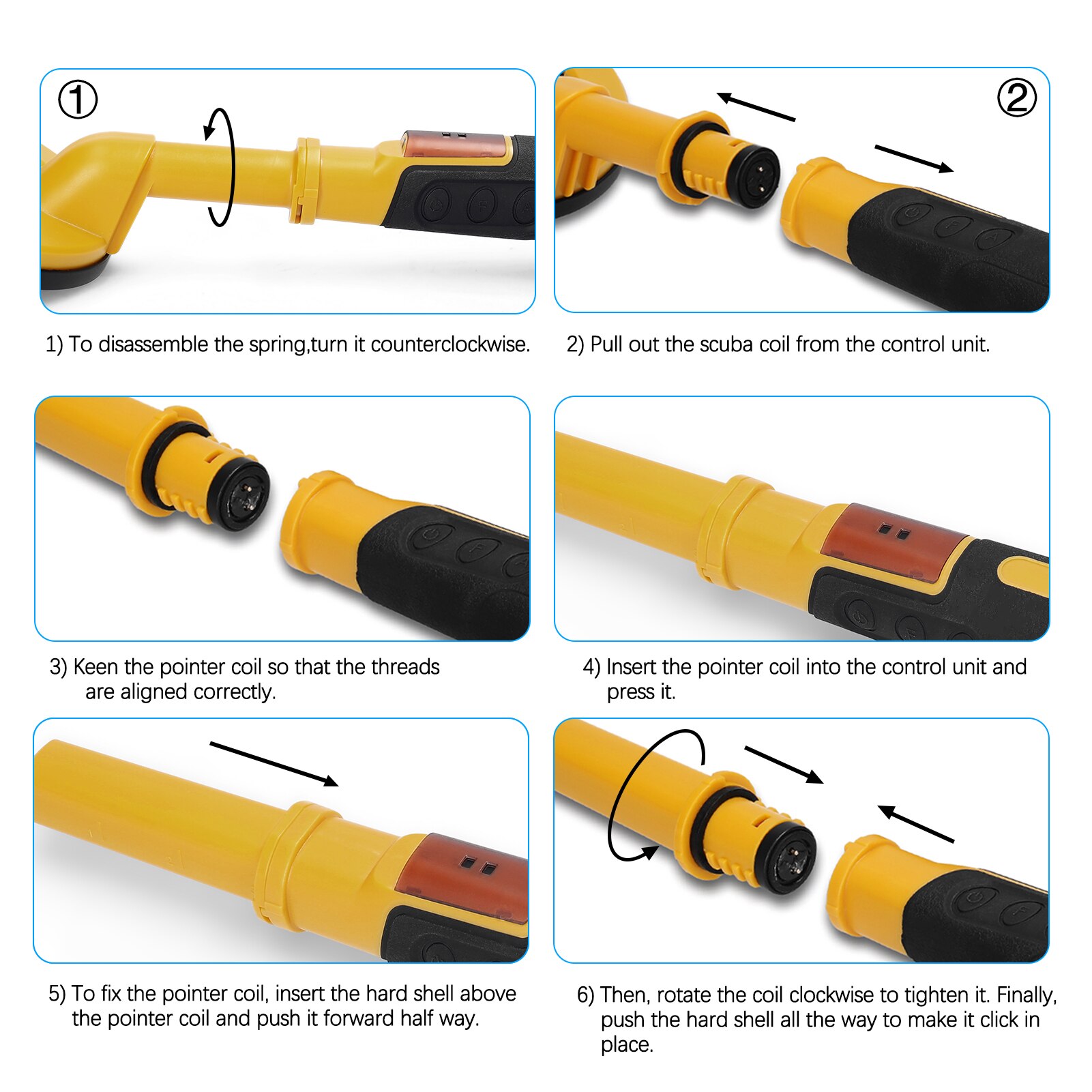 ①

②

1) To disassemble the spring,turn it counterclockwise.

2) Pull out the scuba coil from the control unit.

3) Keen the pointer coil so that the threads are aligned correctly.

4) Insert the pointer coil into the control unit and press it.

5) To fix the pointer coil, insert the hard shell above the pointer coil and push it forward half way.

6) Then, rotate the coil clockwise to tighten it. Finally, push the hard shell all the way to make it click in place.