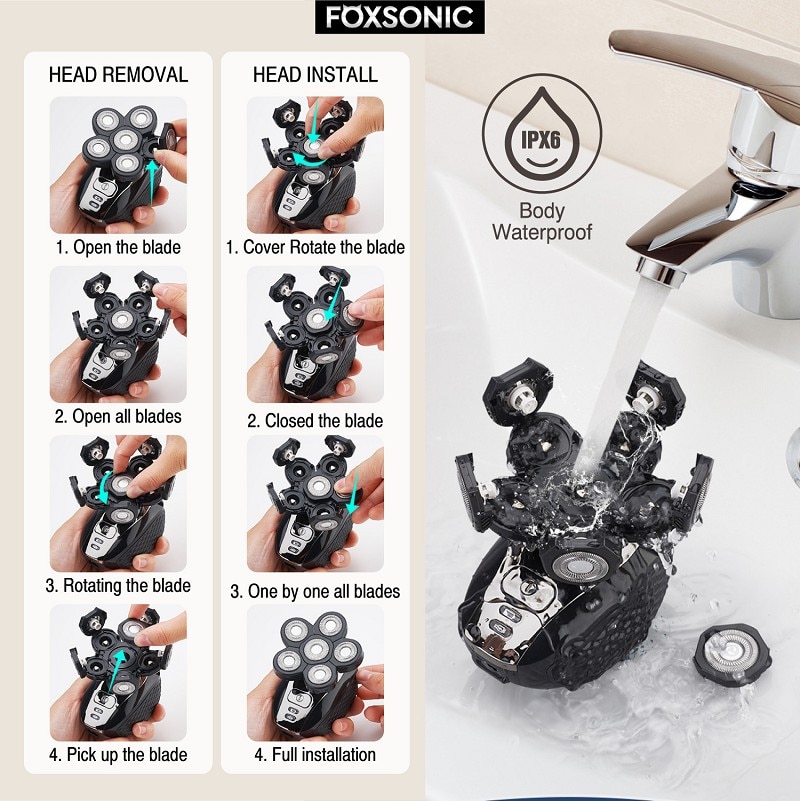 FOXSONIC

HEAD REMOVAL

1. Open the blade

2. Open all blades

3. Rotating the blade

4. Pick up the blade

HEAD INSTALL

1. Cover Rotate the blade

2. Closed the blade

3. One by one all blades

4. Full installation

IPX6

Body Waterproof