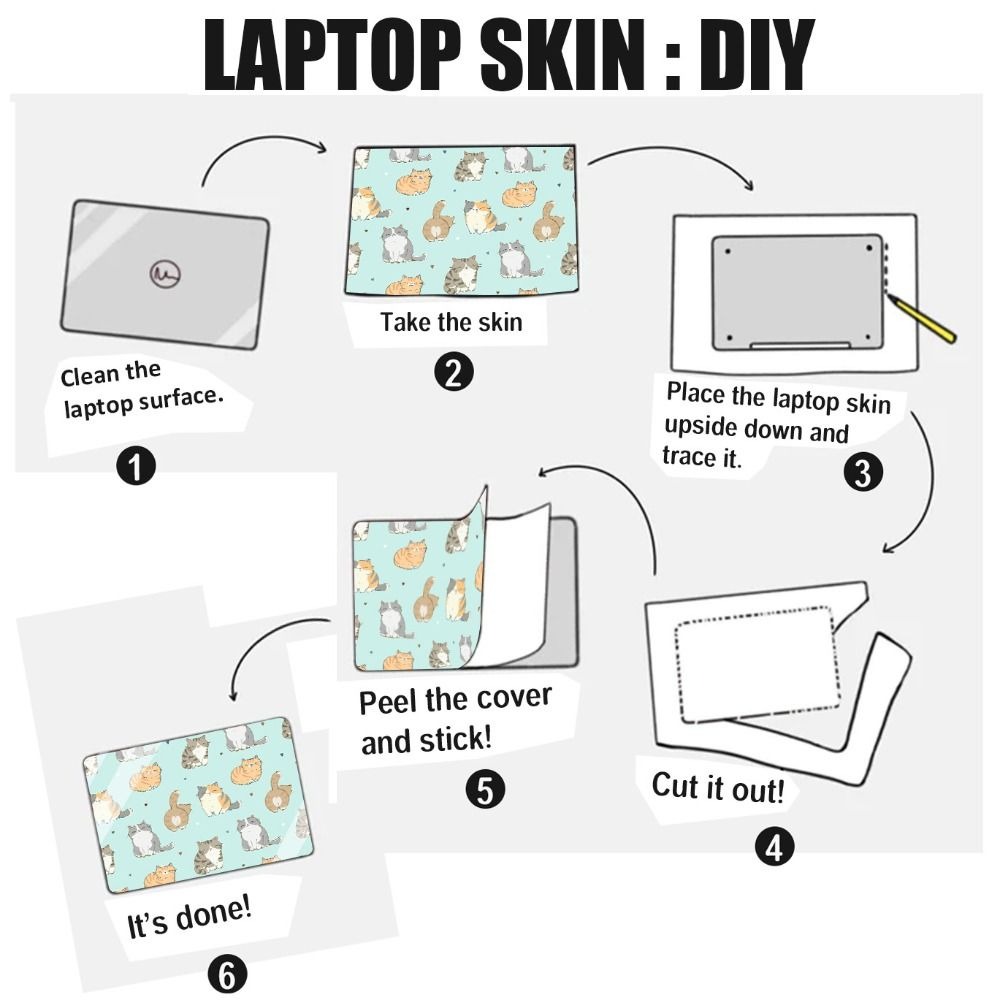 LAPTOP SKIN : DIY

Clean the laptop surface.

1

Take the skin

2

Place the laptop skin upside down and trace it.

3

Cut it out!

4

Peel the cover and stick!

5

It's done!

6