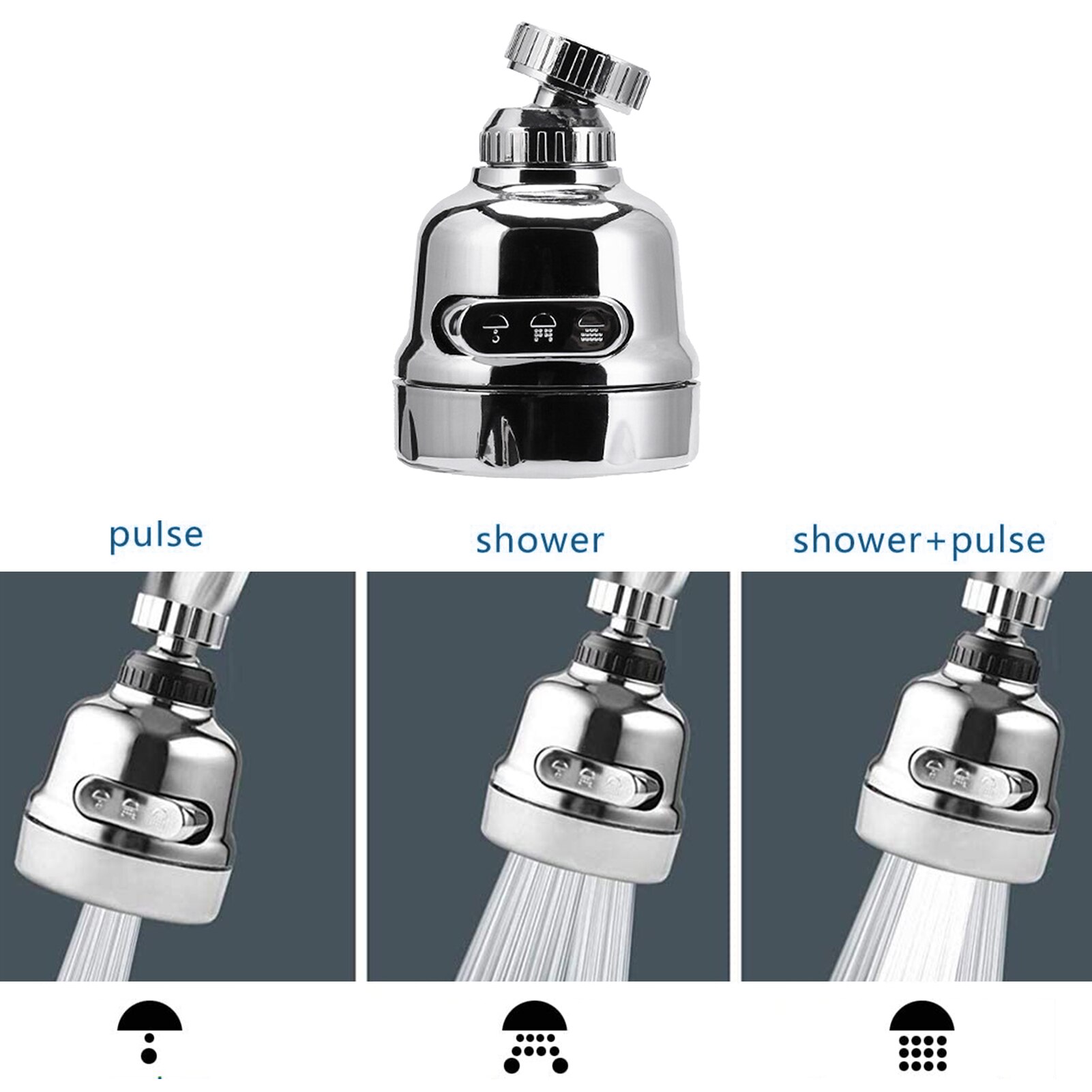 pulse

shower

shower+pulse