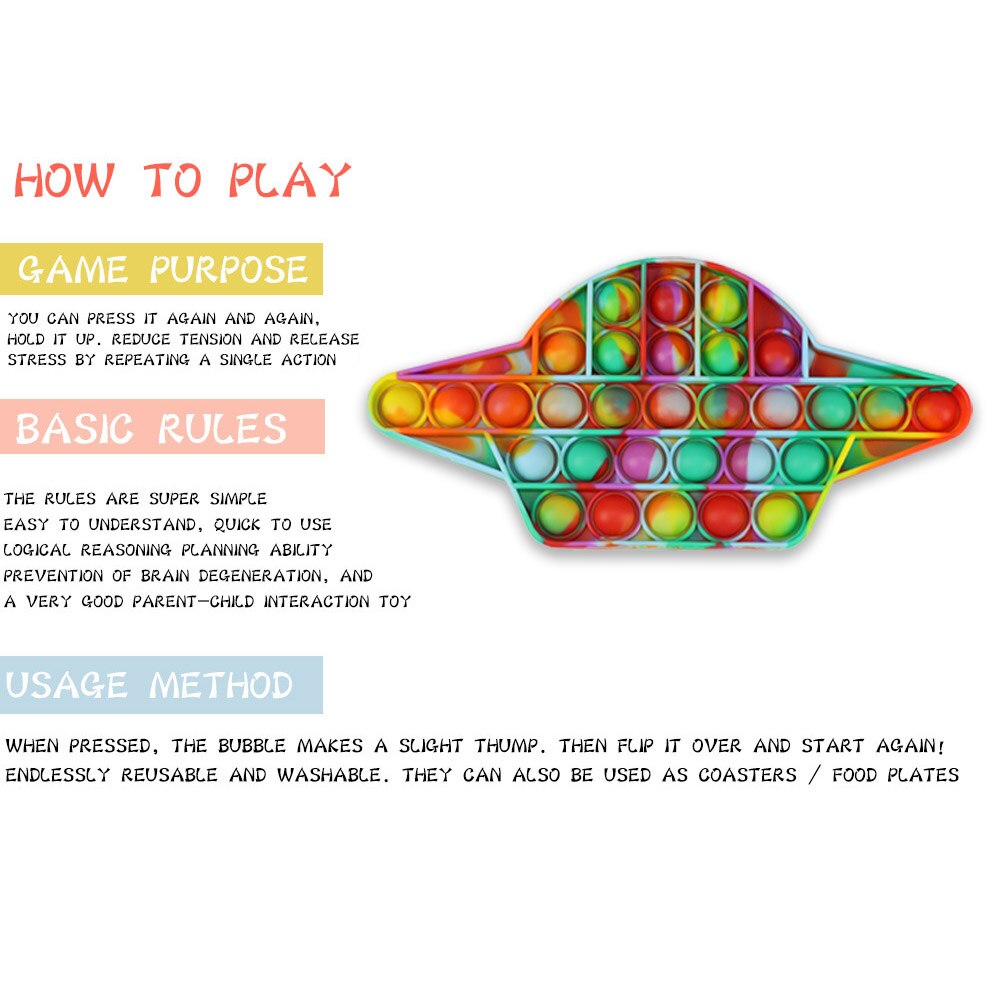 HOW TO PLAY

GAME PURPOSE

YOU CAN PRESS IT AGAIN AND AGAIN, HOLD IT UP. REDUCE TENSION AND RELEASE STRESS BY REPEATING A SINGLE ACTION

BASIC RULES

THE RULES ARE SUPER SIMPLE
EASY TO UNDERSTAND, QUICK TO USE
LOGICAL REASONING PLANNING ABILITY
PREVENTION OF BRAIN DEGENERATION, AND
A VERY GOOD PARENT-CHILD INTERACTION TOY

USAGE METHOD

WHEN PRESSED, THE BUBBLE MAKES A SLIGHT THUMP. THEN FLIP IT OVER AND START AGAIN!
ENDLESSLY REUSABLE AND WASHABLE. THEY CAN ALSO BE USED AS COASTERS / FOOD PLATES