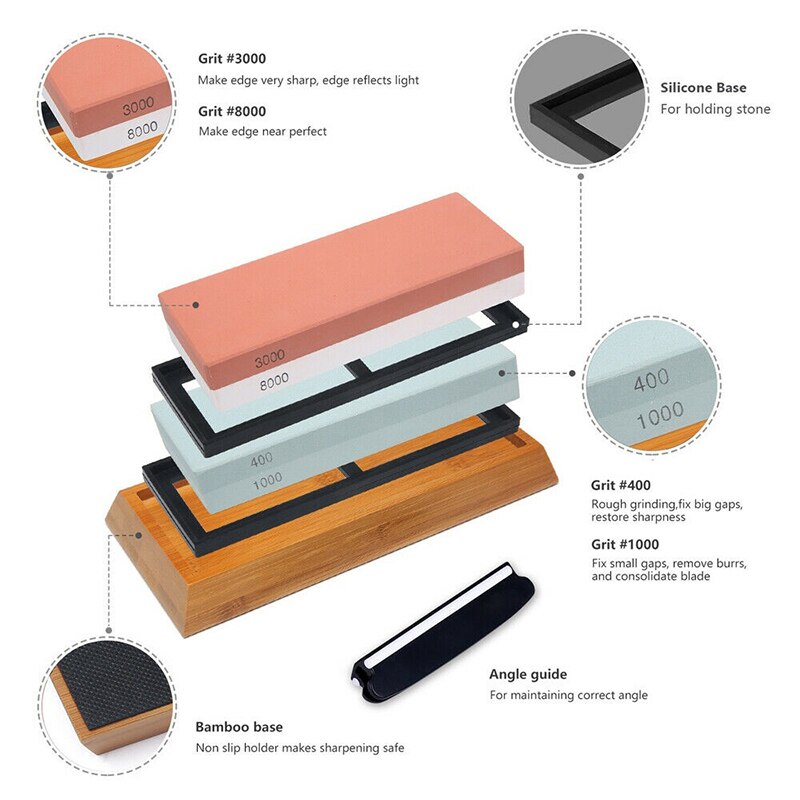 3000
8000

Grit #3000
Make edge very sharp, edge reflects light

Grit #8000
Make edge near perfect

Silicone Base
For holding stone

3000
8000

400
1000

400
1000

Grit #400
Rough grinding,fix big gaps, restore sharpness

Grit #1000
Fix small gaps, remove burrs, and consolidate blade

Angle guide
For maintaining correct angle

Bamboo base
Non slip holder makes sharpening safe