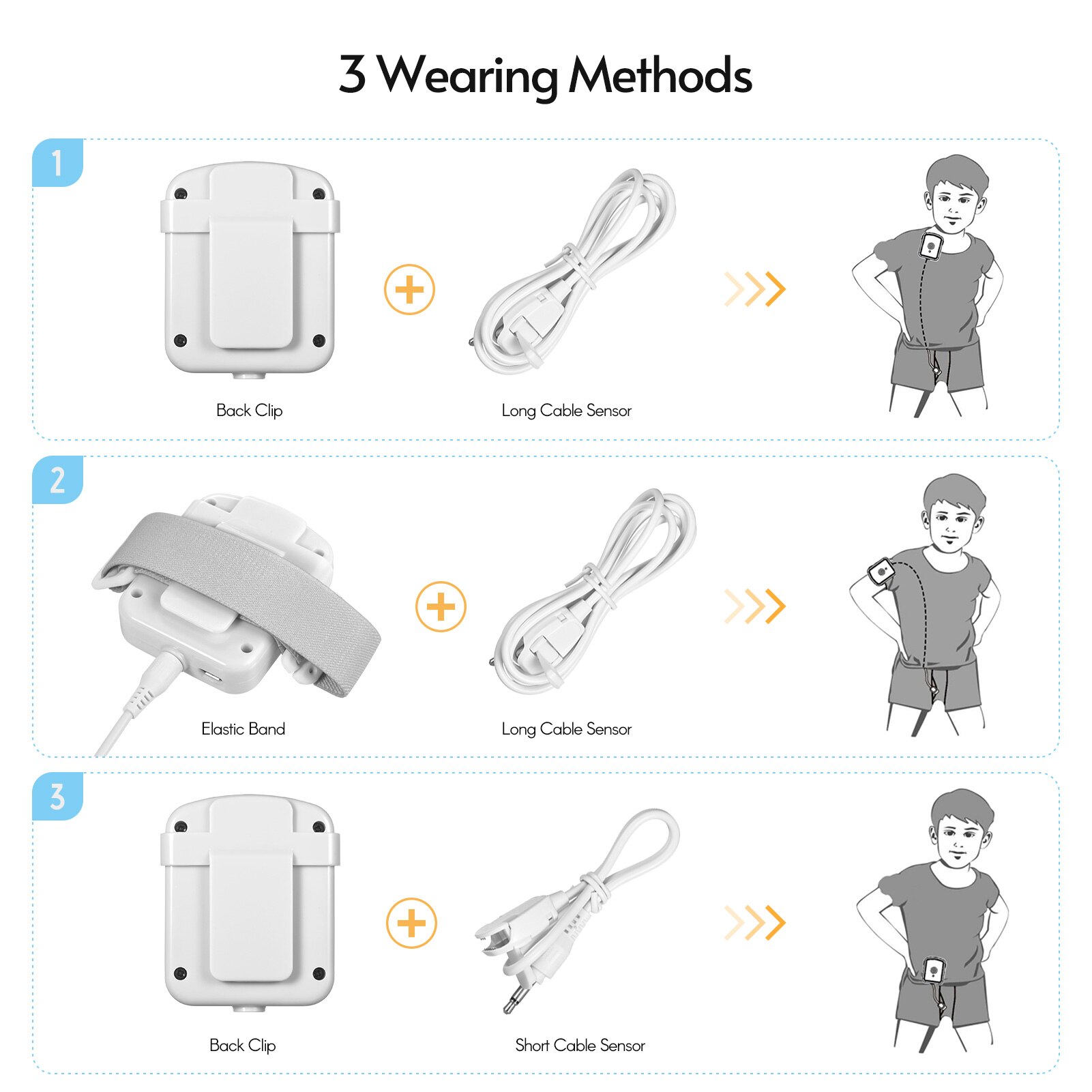 3 Wearing Methods

1

Back Clip

Long Cable Sensor

2

Elastic Band

Long Cable Sensor

3

Back Clip

Short Cable Sensor