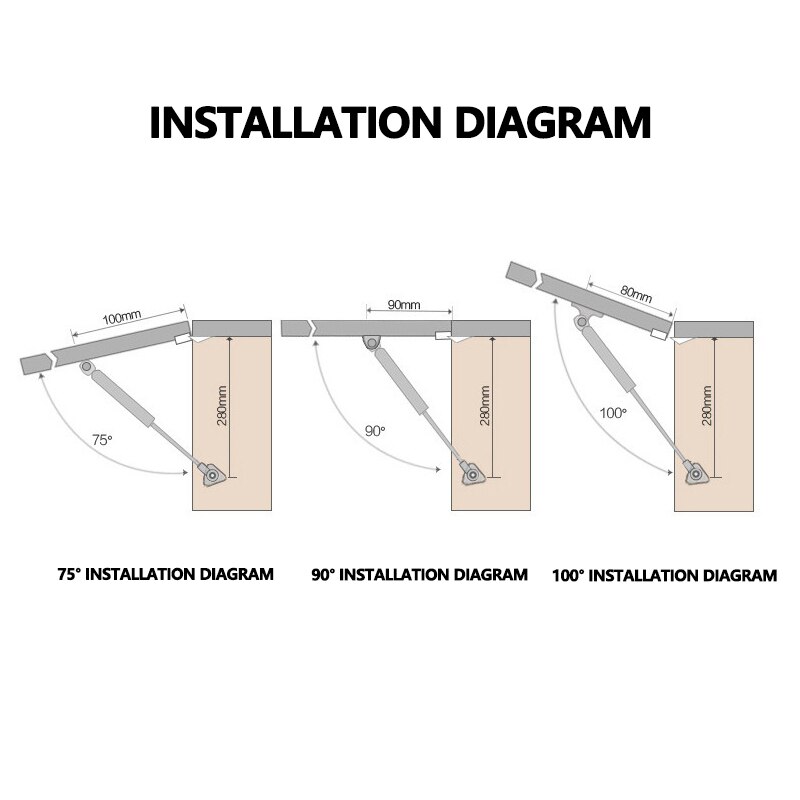 INSTALLATION DIAGRAM

100mm
280mm
75°

90mm
280mm
90°

80mm
280mm
100°

75° INSTALLATION DIAGRAM

90° INSTALLATION DIAGRAM

100° INSTALLATION DIAGRAM