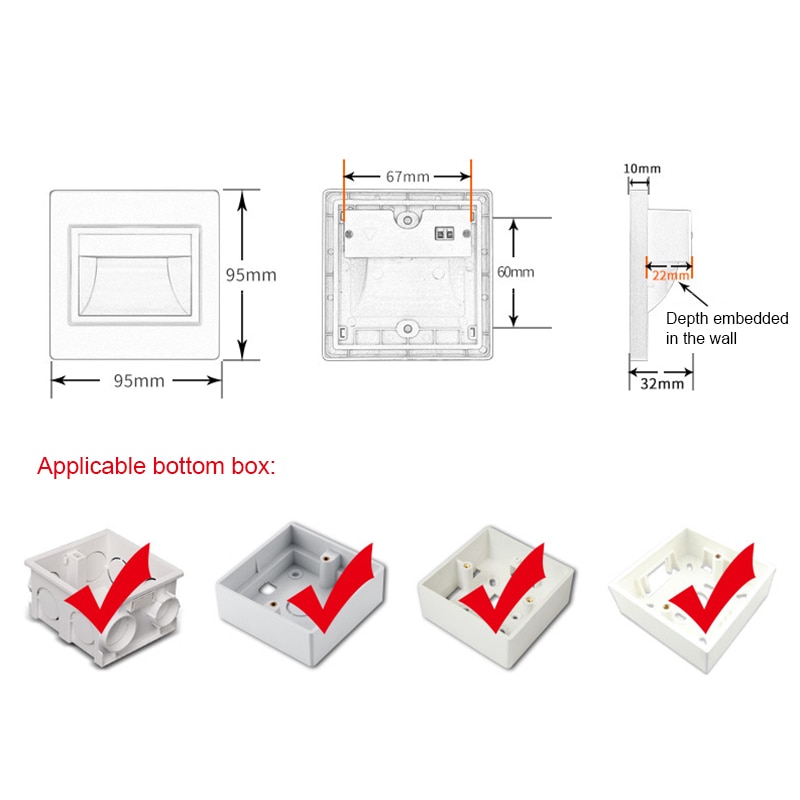 95mm

95mm

67mm

60mm

10mm

22mm

Depth embedded in the wall

32mm

Applicable bottom box: