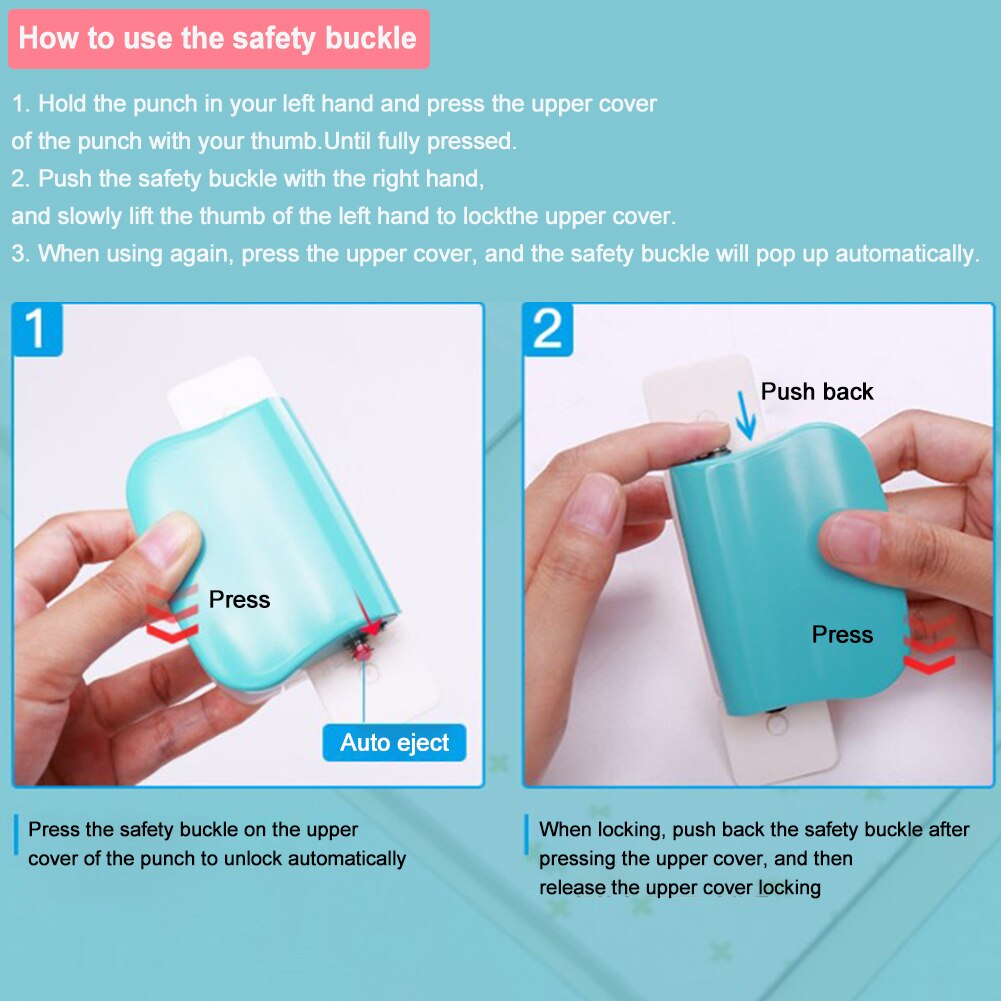 How to use the safety buckle

1. Hold the punch in your left hand and press the upper cover of the punch with your thumb.Until fully pressed.
2. Push the safety buckle with the right hand, and slowly lift the thumb of the left hand to lockthe upper cover.
3. When using again, press the upper cover, and the safety buckle will pop up automatically.

1

Press

Auto eject

Press the safety buckle on the upper cover of the punch to unlock automatically

2

Push back

Press

When locking, push back the safety buckle after pressing the upper cover, and then release the upper cover locking