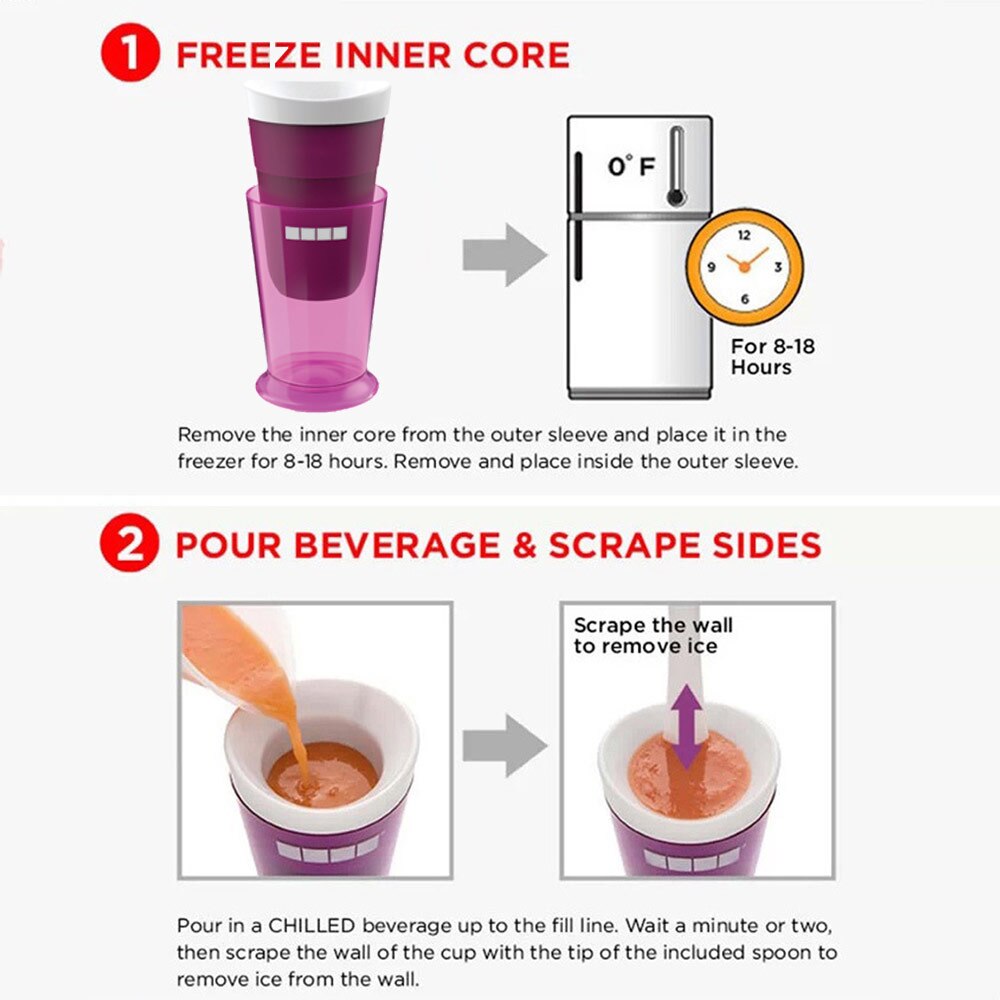 1 FREEZE INNER CORE

0°F

12
3
6
9

For 8-18 Hours

Remove the inner core from the outer sleeve and place it in the freezer for 8-18 hours. Remove and place inside the outer sleeve.

2 POUR BEVERAGE & SCRAPE SIDES

Scrape the wall to remove ice

Pour in a CHILLED beverage up to the fill line. Wait a minute or two, then scrape the wall of the cup with the tip of the included spoon to remove ice from the wall.