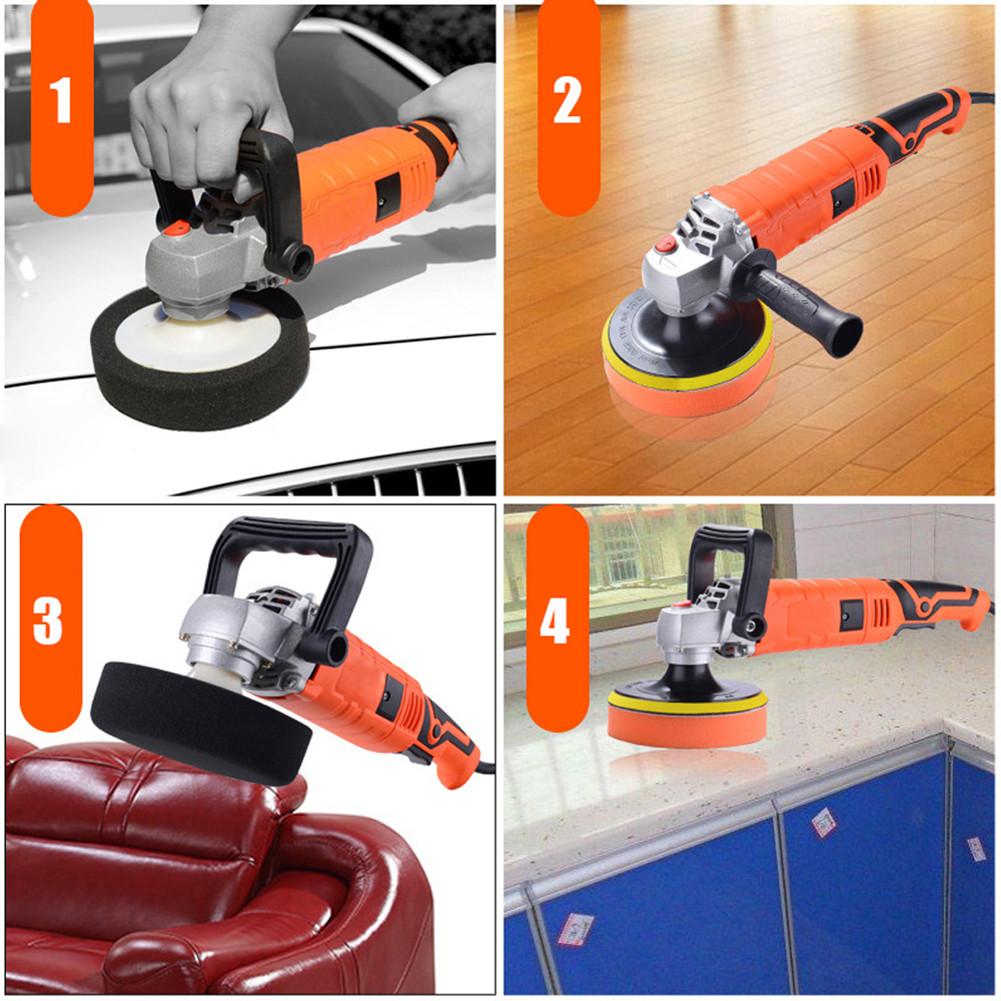 1

2

3

4