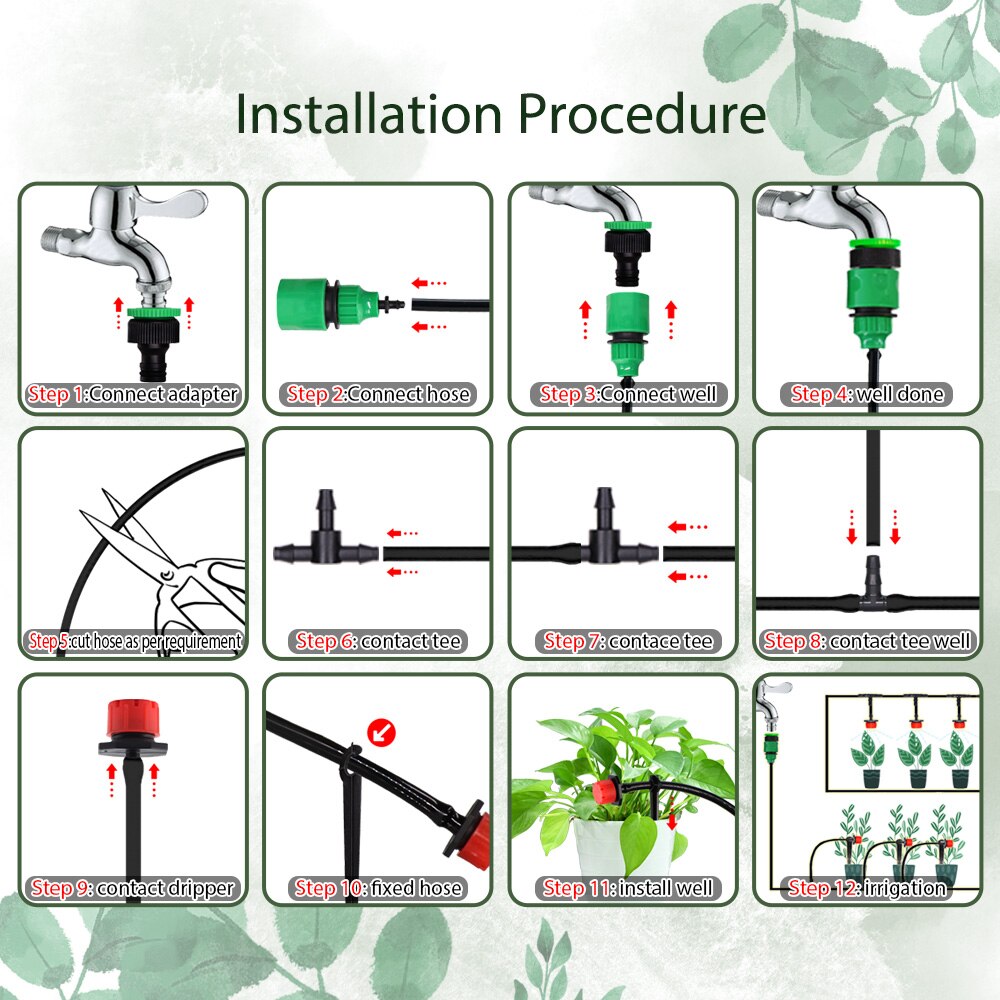 Installation Procedure

Step 1:Connect adapter

Step 2:Connect hose

Step 3:Connect well

Step 4: well done

Step 5:cut hose as per requirement

Step 6: contact tee

Step 7: contace tee

Step 8: contact tee well

Step 9: contact dripper

Step 10: fixed hose

Step 11: install well

Step 12: irrigation