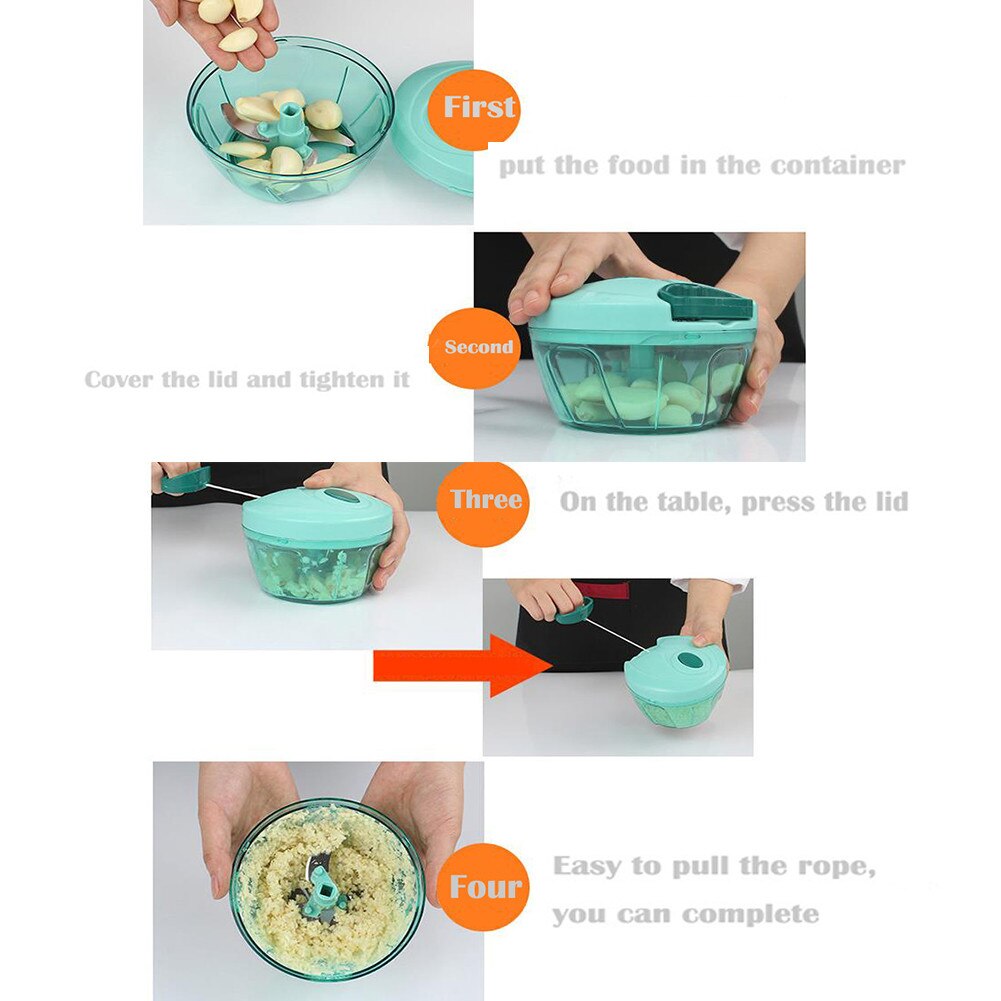 First

put the food in the container

Second

Cover the lid and tighten it

Three

On the table, press the lid

Four

Easy to pull the rope, you can complete