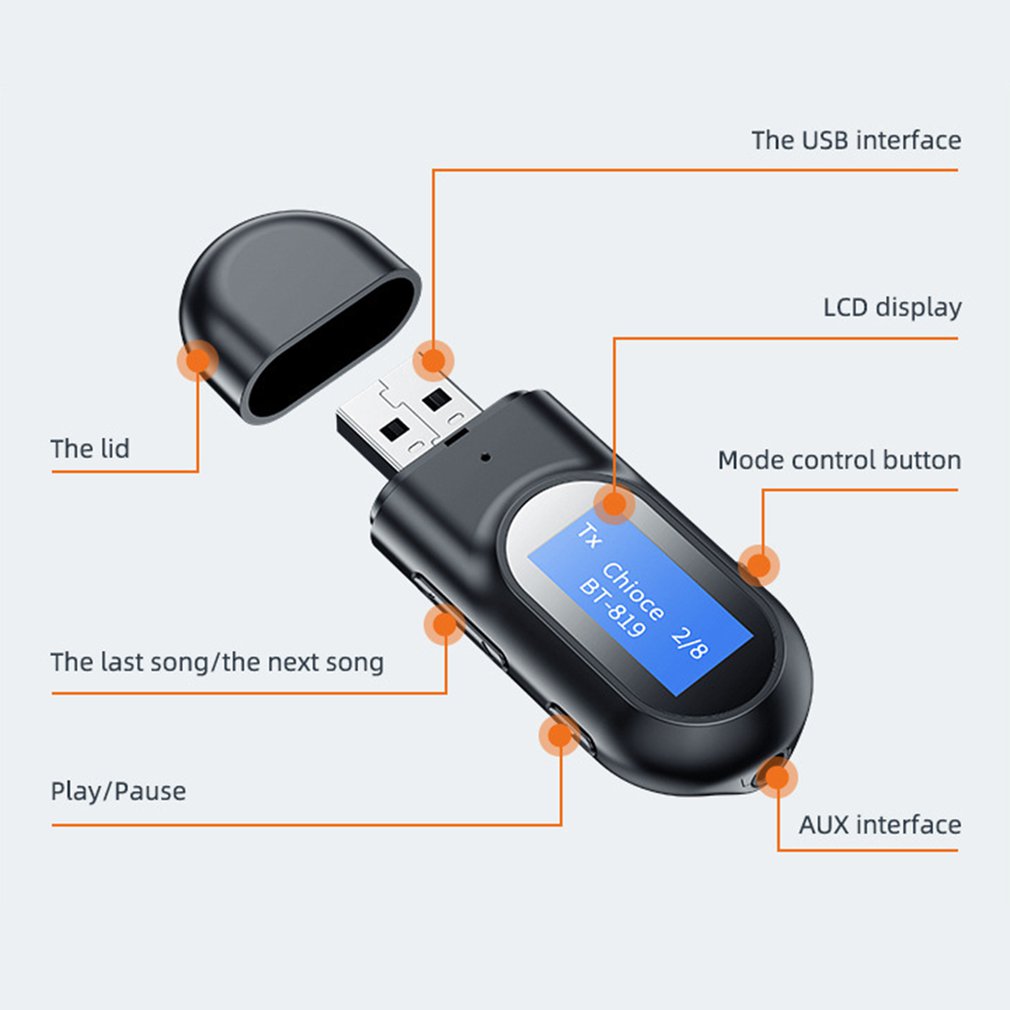 The USB interface

LCD display

The lid

Mode control button

Tx
Chioce 2/8
BT-819

The last song/the next song

Play/Pause

AUX interface