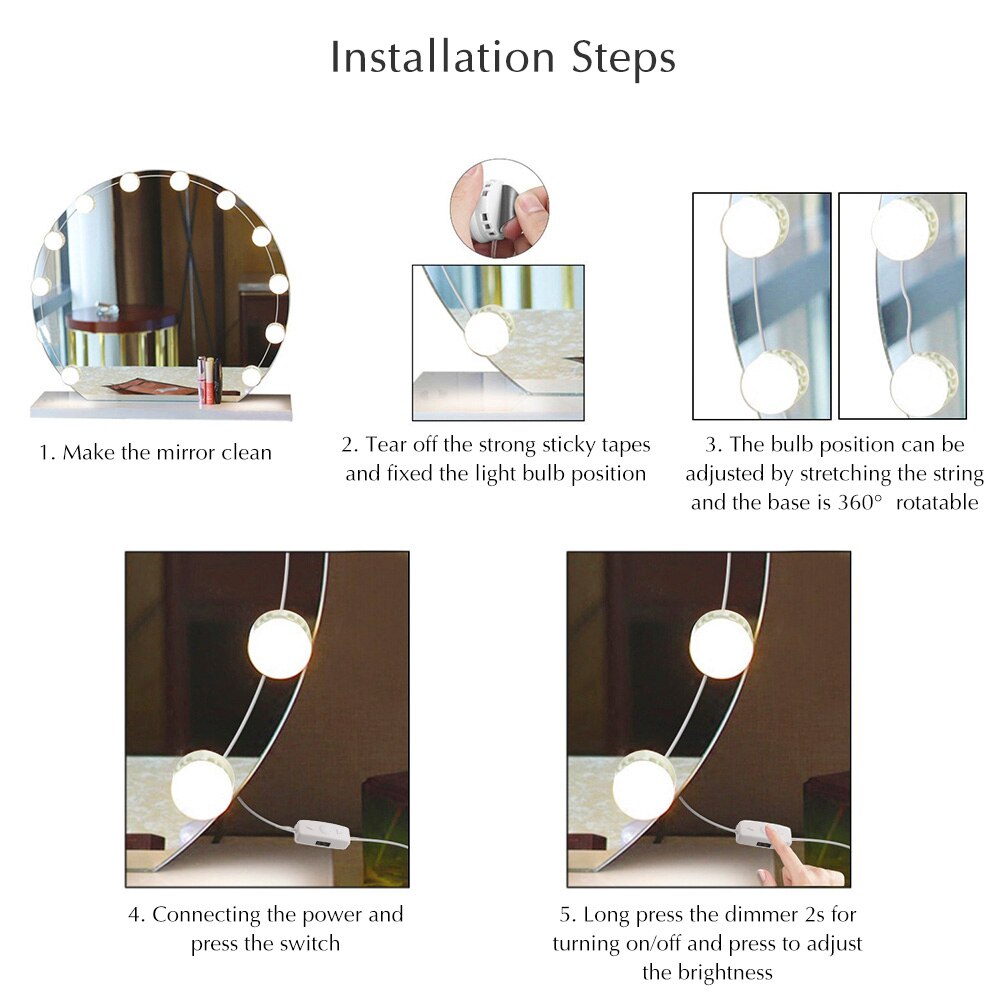 Installation Steps

1. Make the mirror clean

2. Tear off the strong sticky tapes and fixed the light bulb position

3. The bulb position can be adjusted by stretching the string and the base is 360° rotatable

4. Connecting the power and press the switch

5. Long press the dimmer 2s for turning on/off and press to adjust the brightness